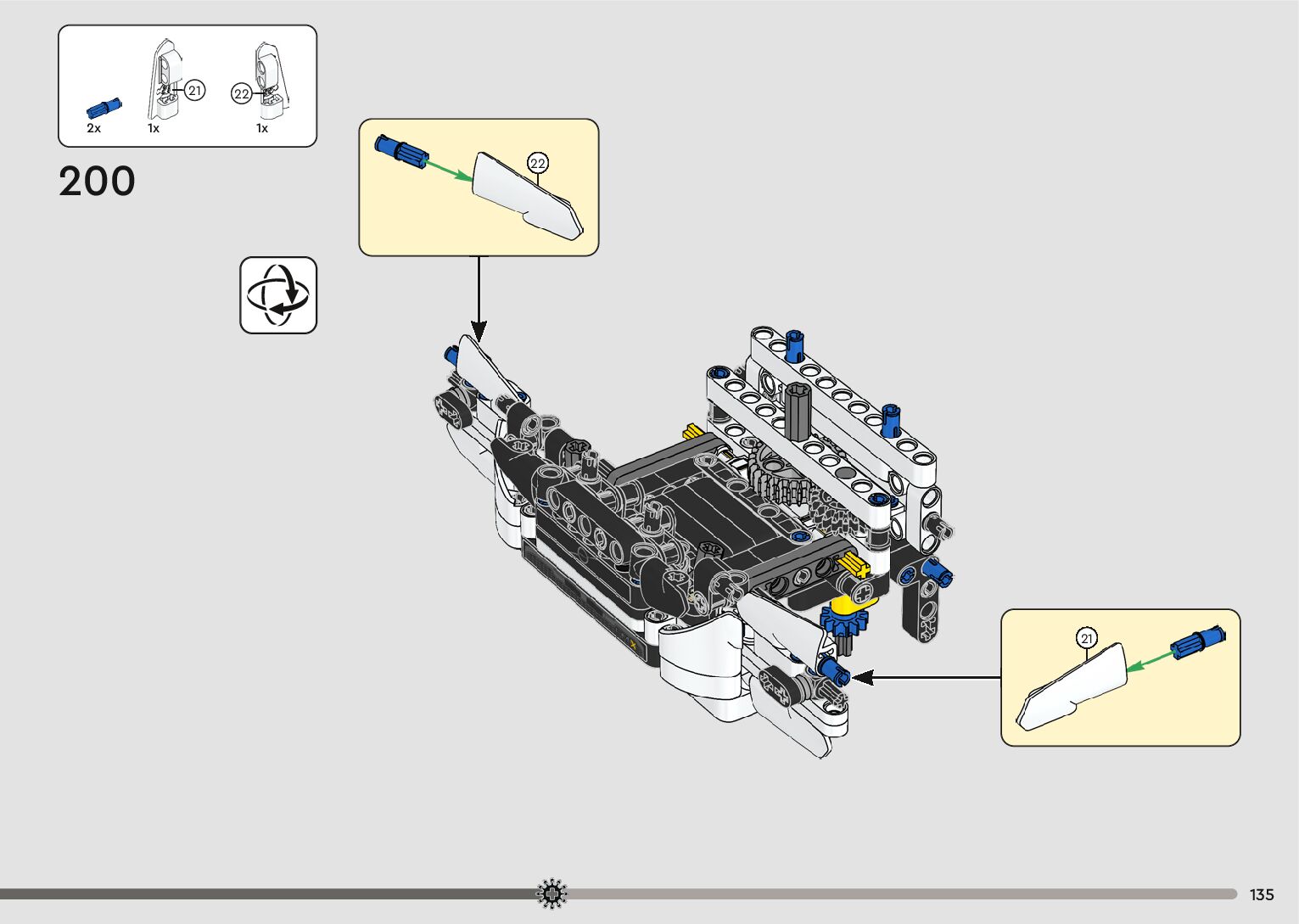 21
22
2x 1x 1x

200

22

21

135