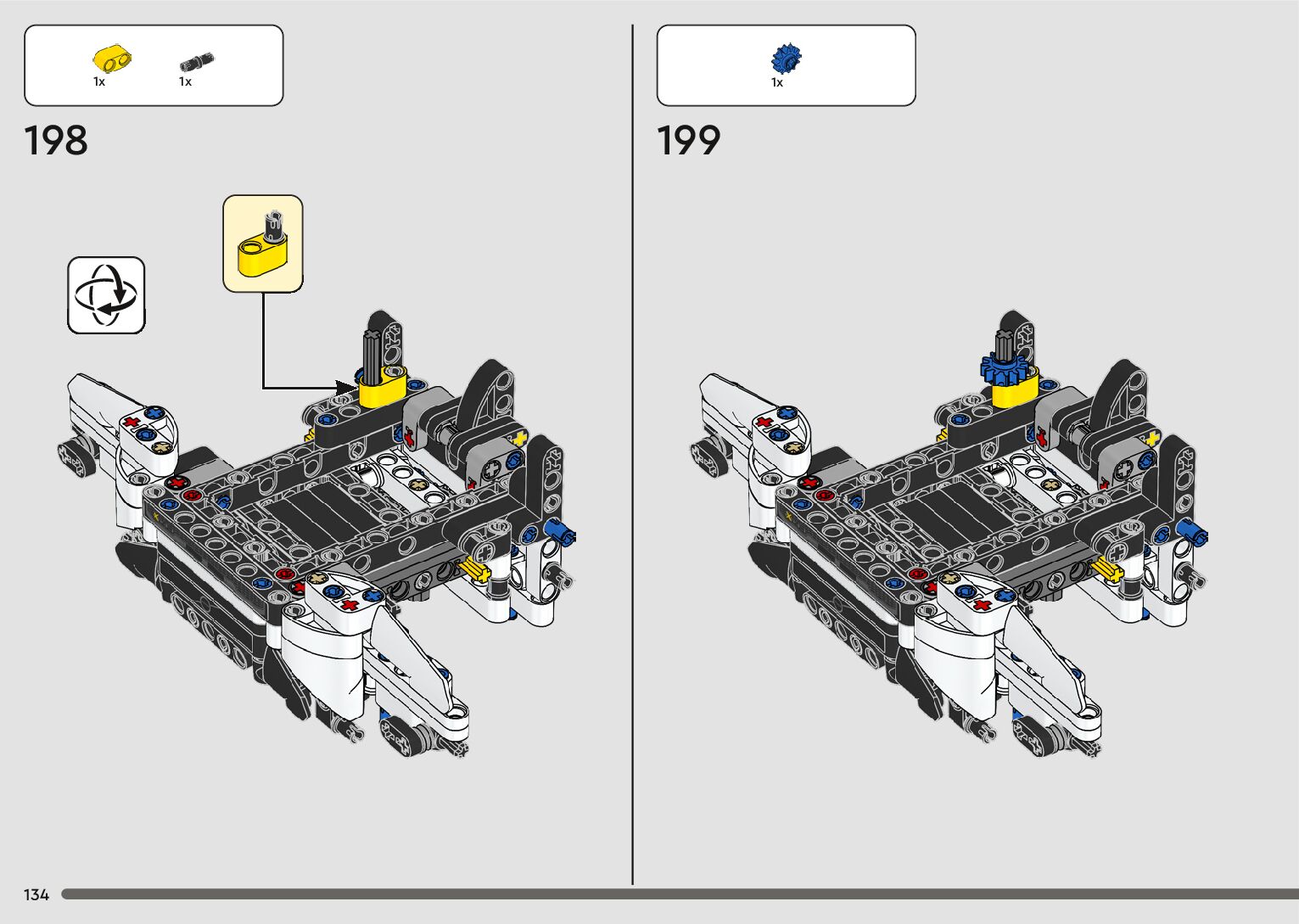 1x 1x

198

1x

199

134