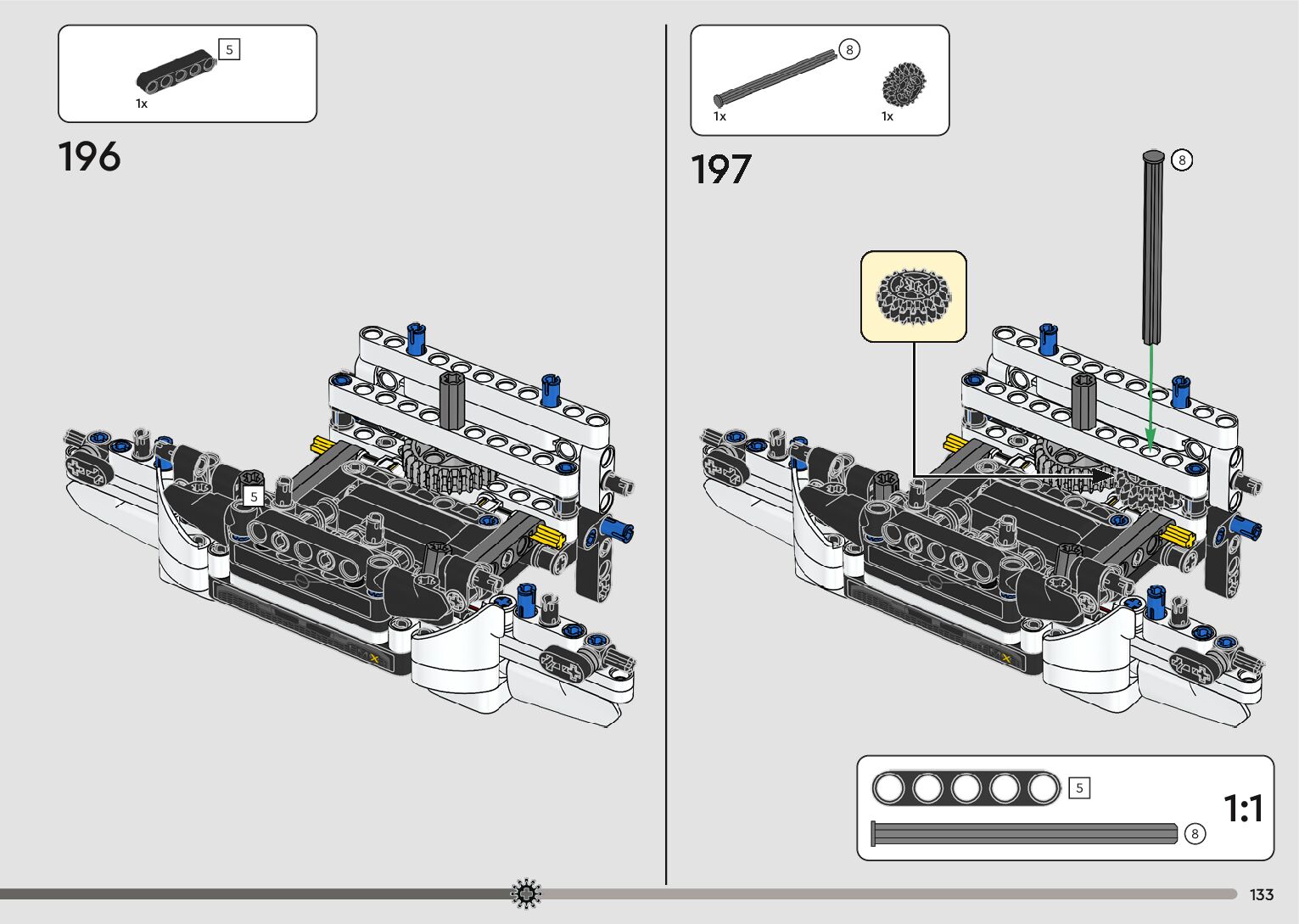 5

1x

196

5

8

1x

1x

197

8

5

8

1:1

133