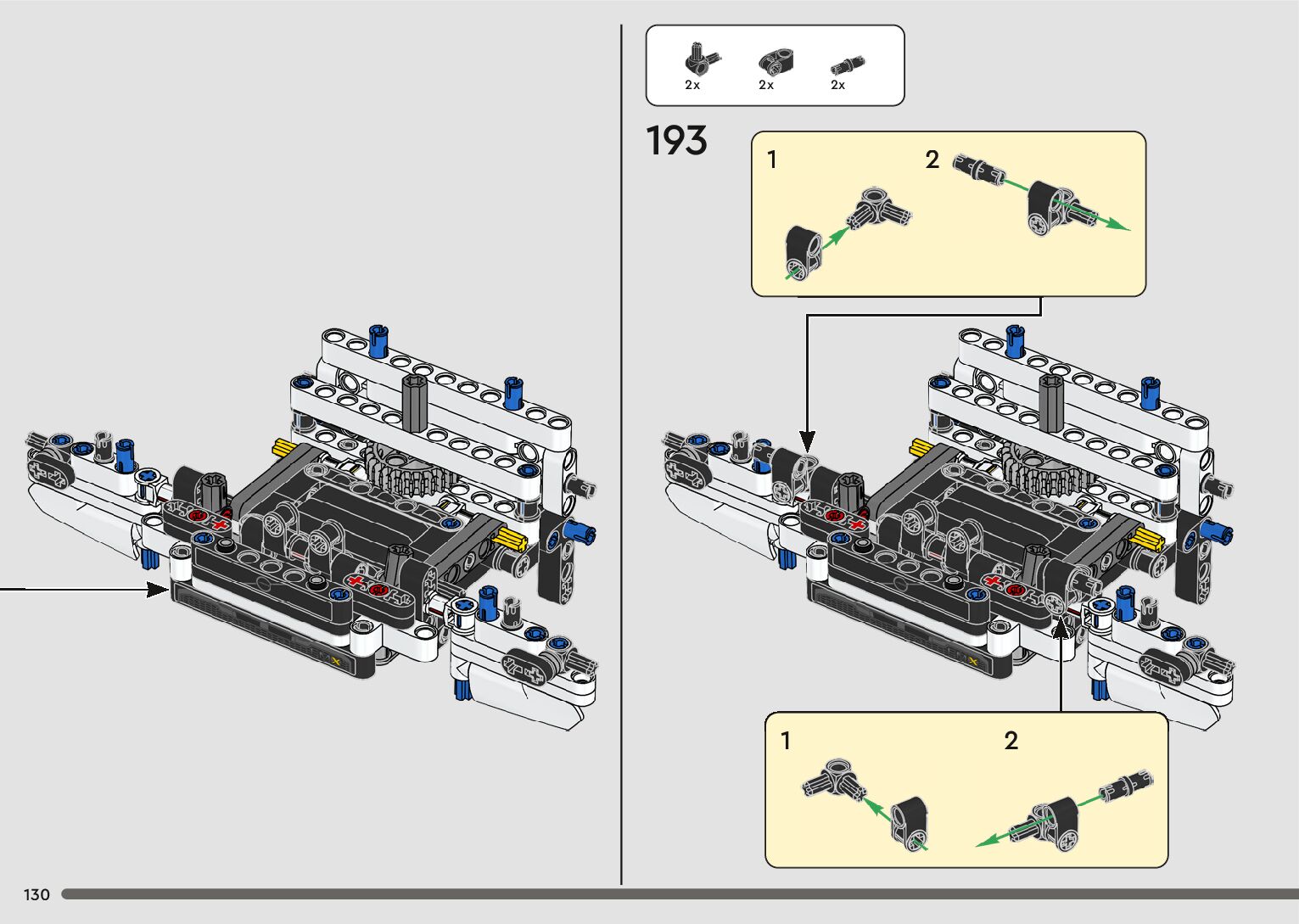 2x 2x 2x

193

1

2

1

2

130