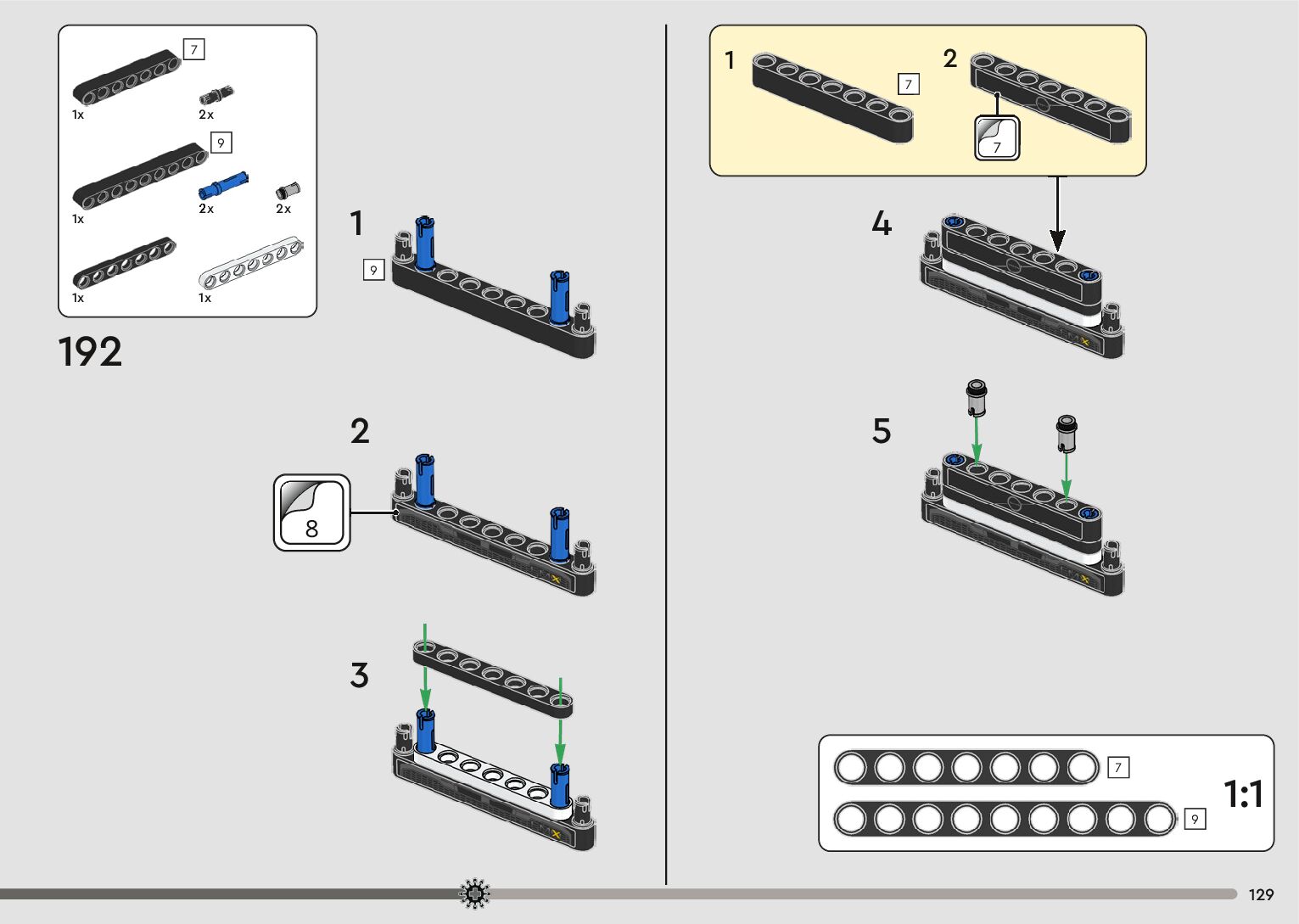 7
1x
2x
9
1x
2x
2x
1x
1x

192

1
9

2
8

3

1
7
2
7

4

5

7
9
1:1

129