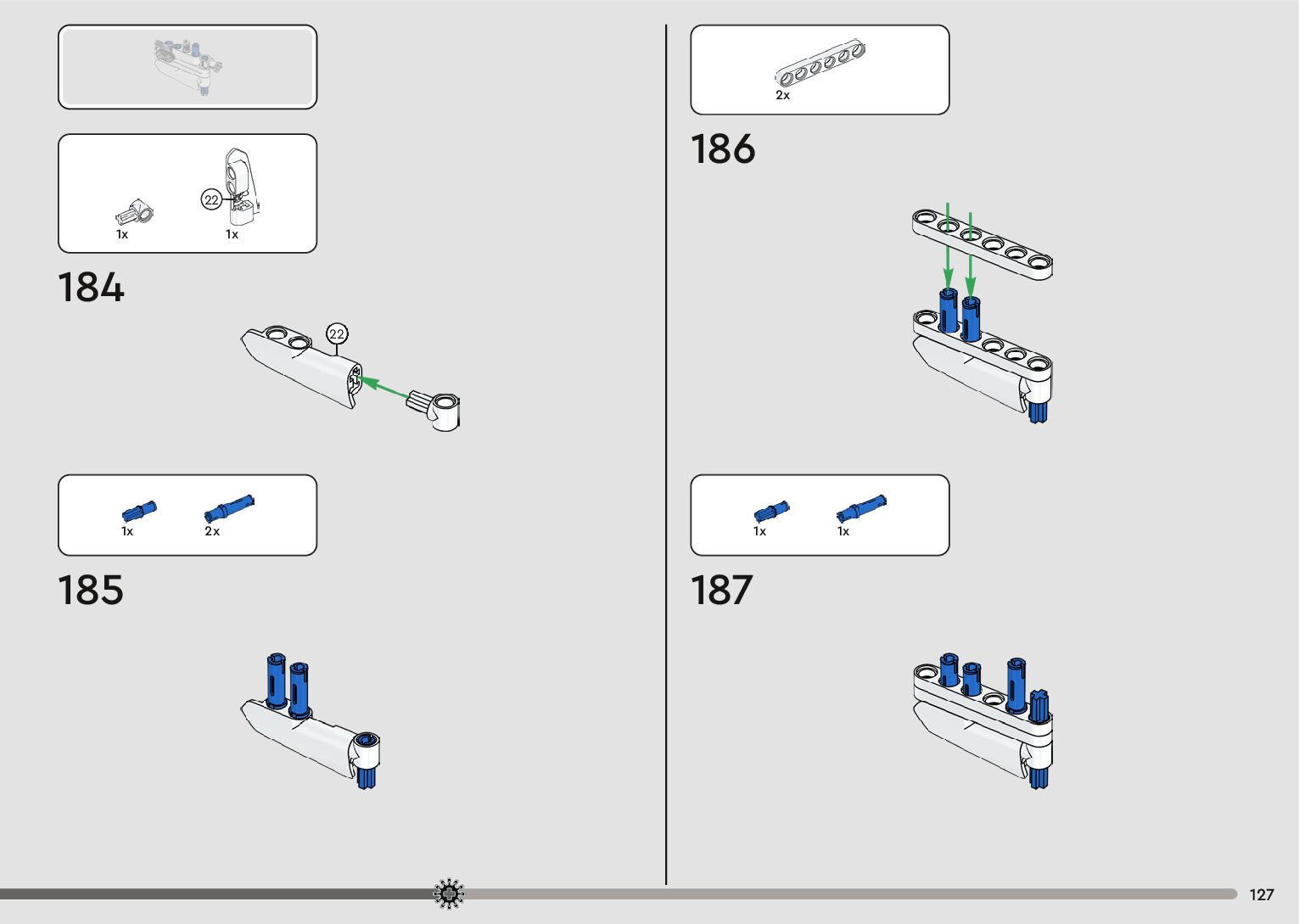 22

1x

1x

184

22

1x

2x

185

2x

186

1x

1x

187

127