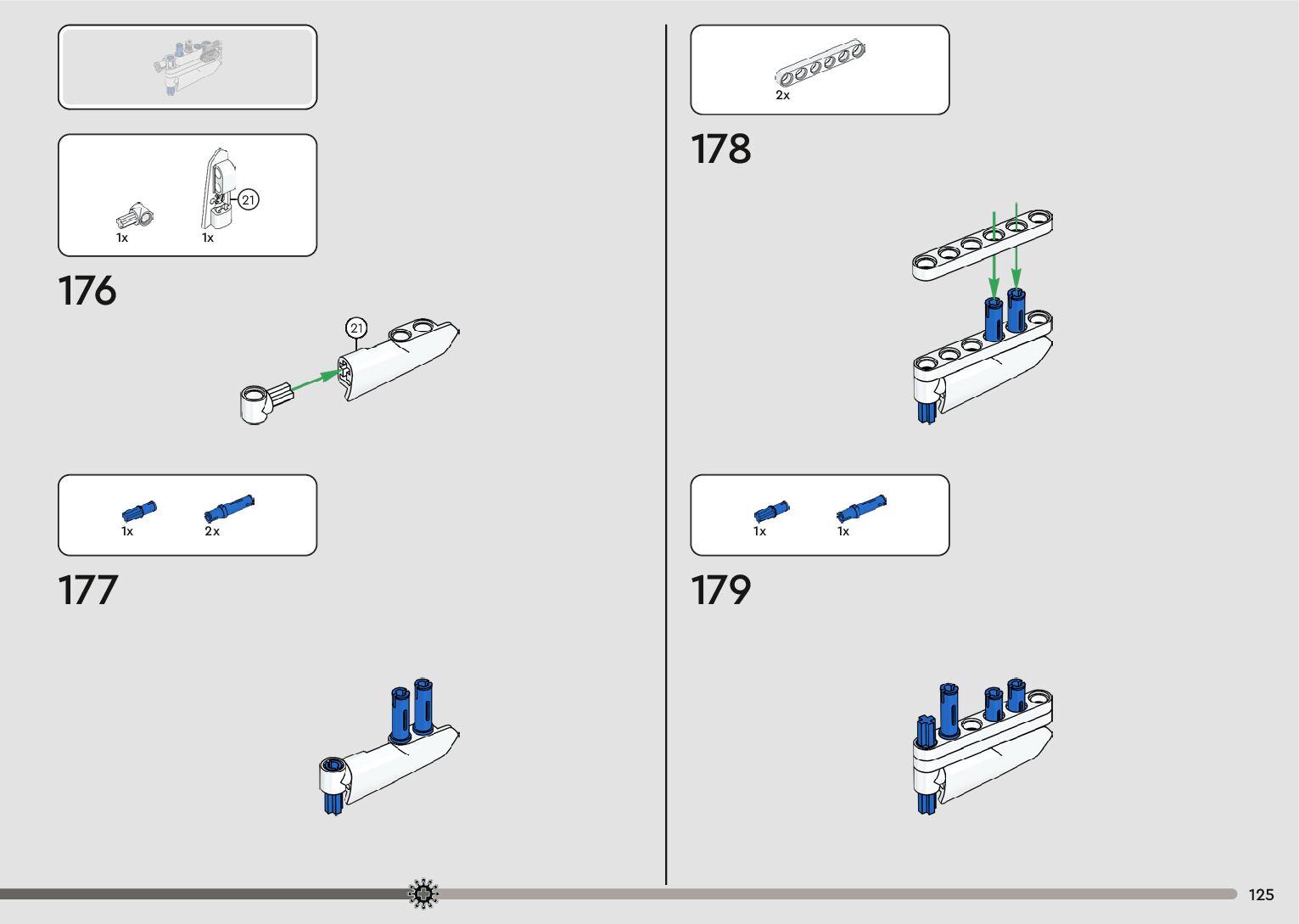 1x 1x
21

176

21

1x 2x

177

2x

178

1x 1x

179

125