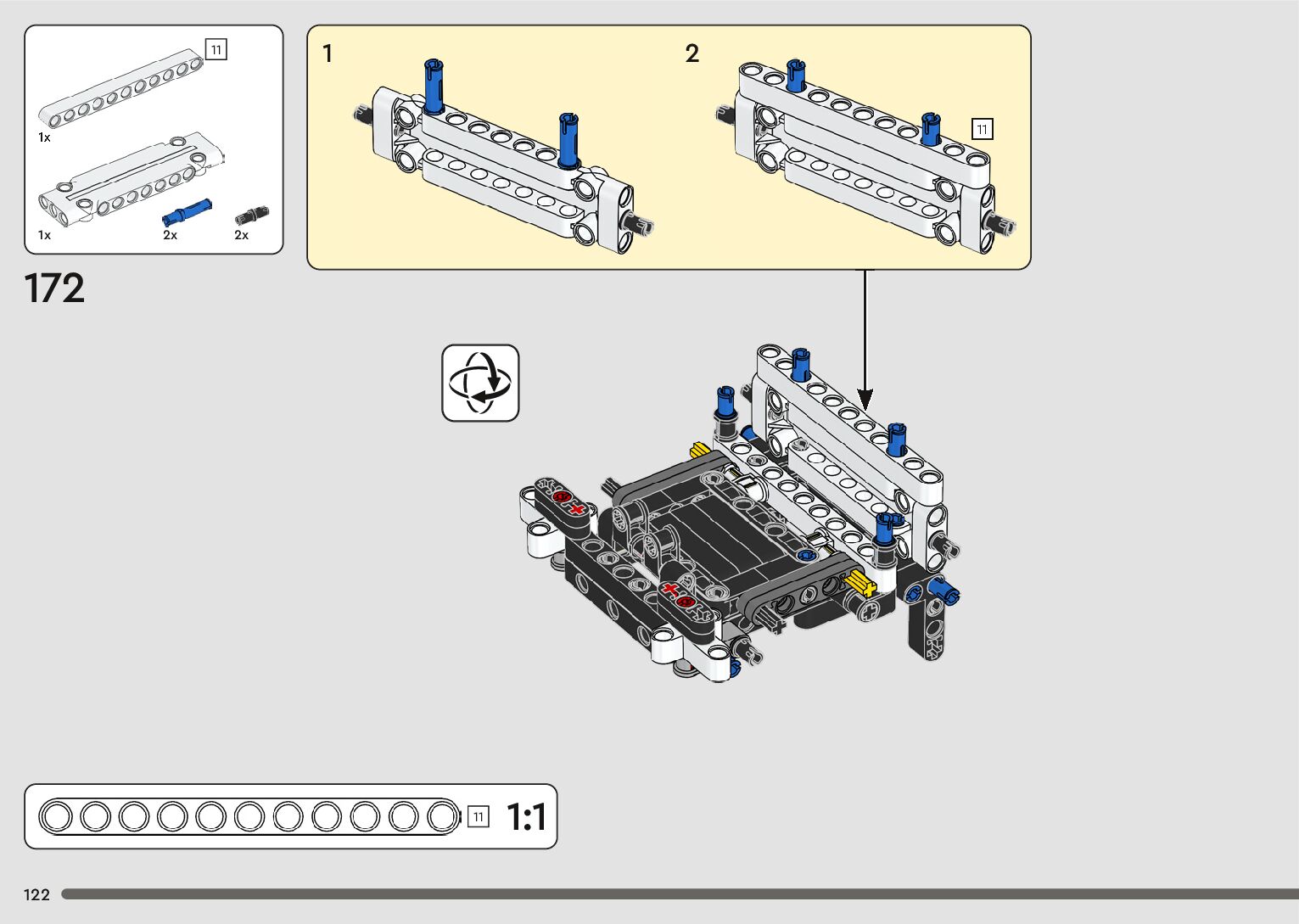 11
1x
1x
2x
2x

172

1
2
11

11
1:1

122