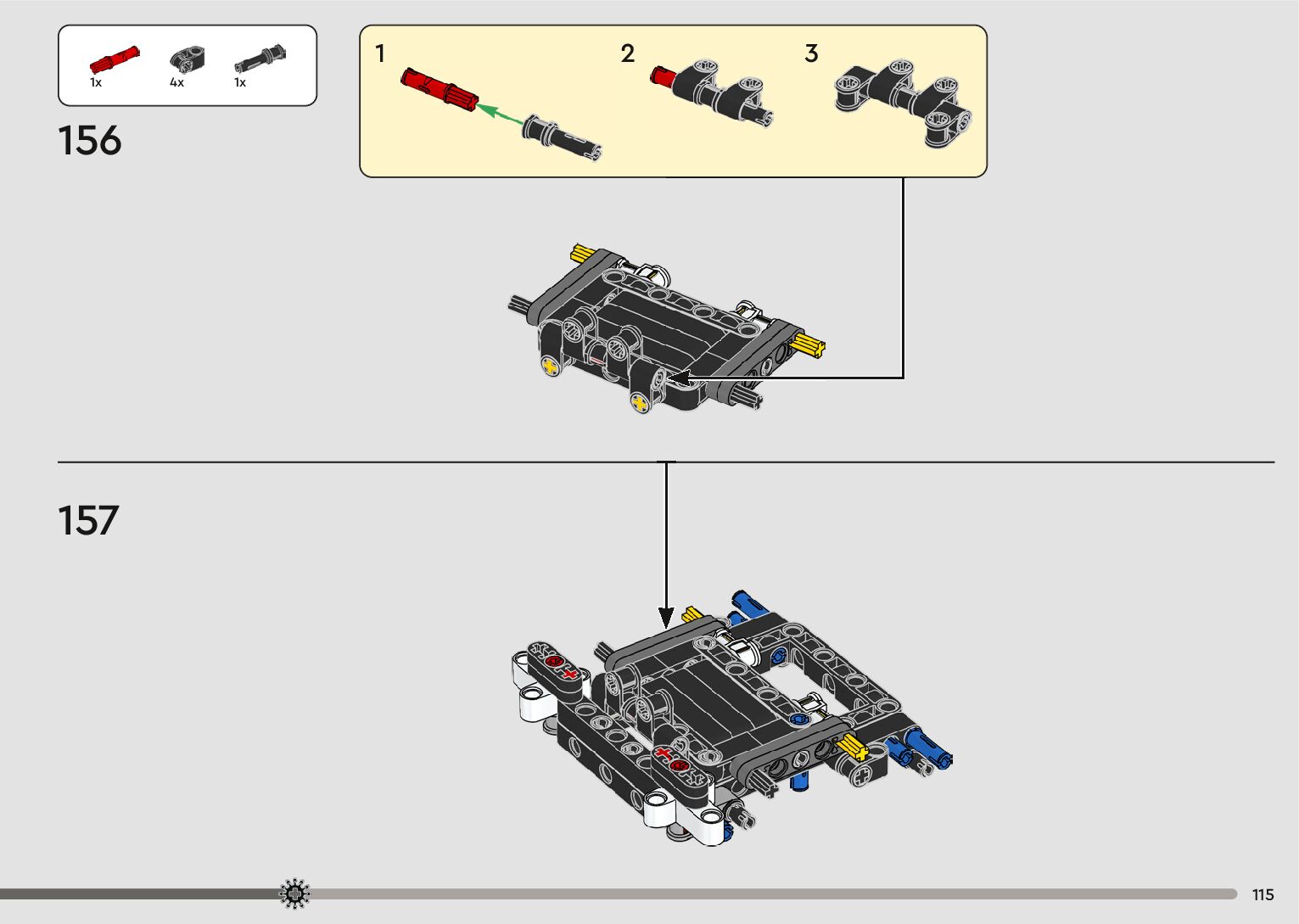 1x 4x 1x

156

1

2

3

157

115