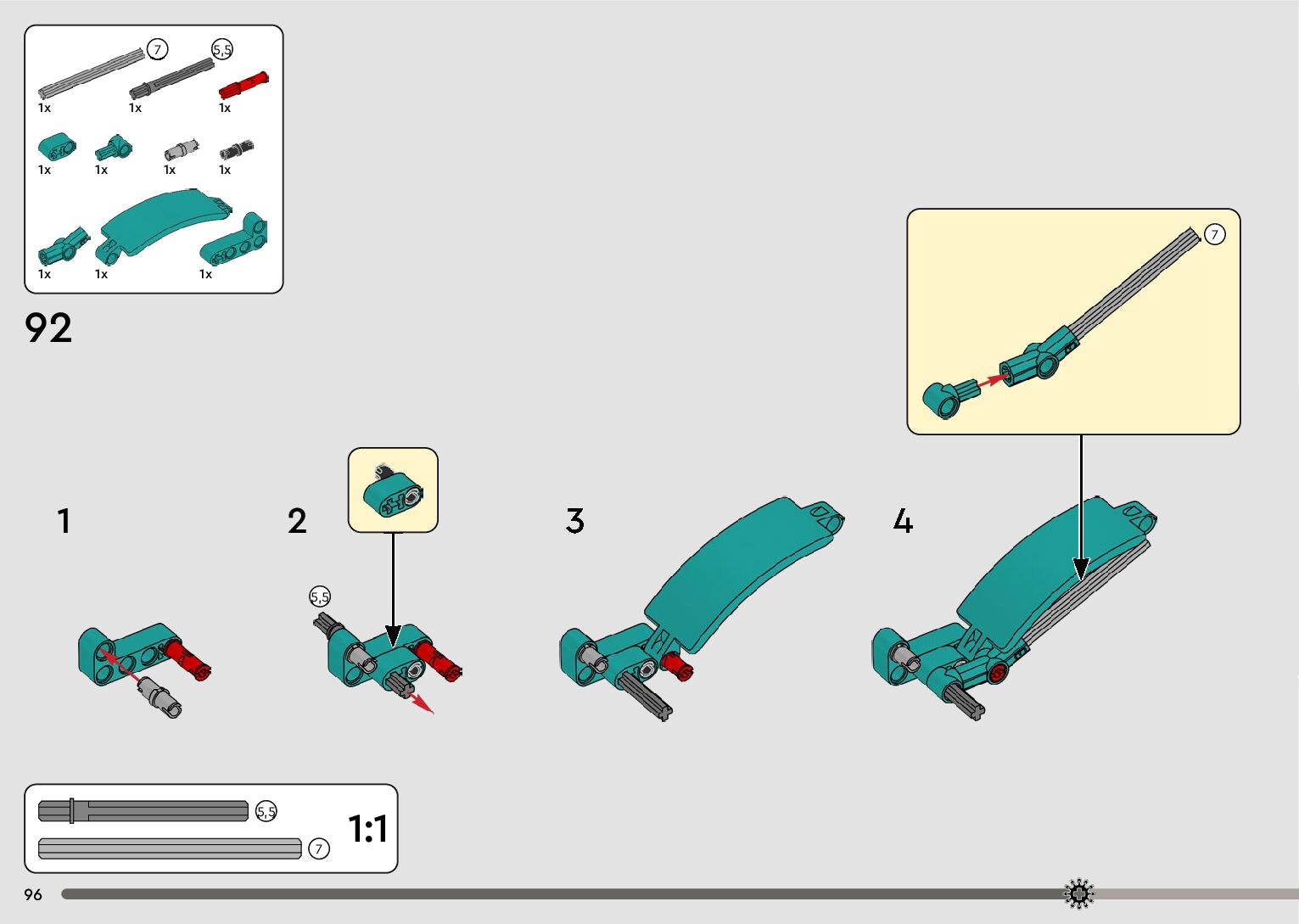 7
5,5
1x
1x
1x
1x
1x
1x
1x
1x
1x
1x

92

7

1

2

5,5

3

4

5,5
7
1:1

96