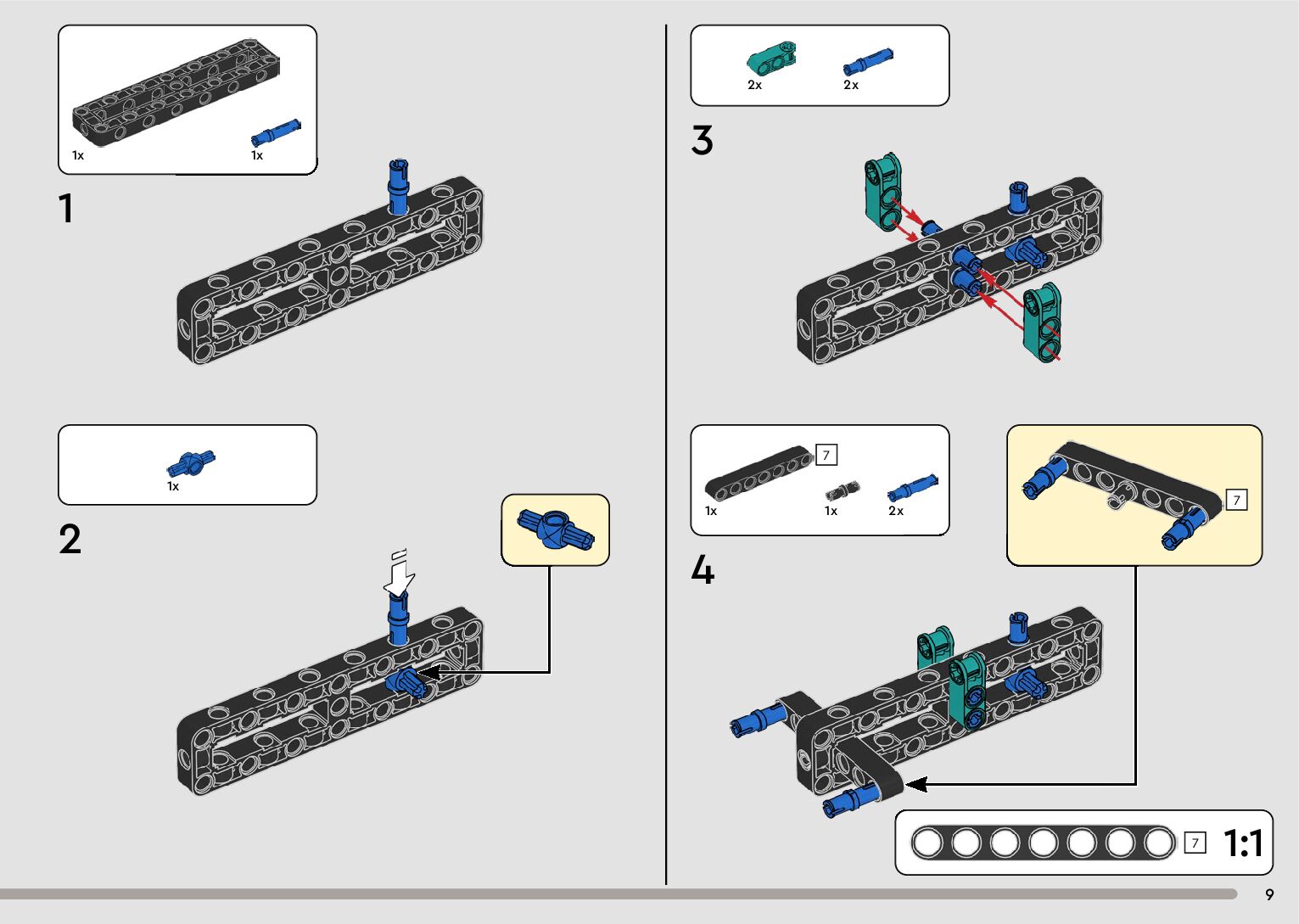 1x
1x

1

1x

2

2x
2x

3

7
1x
1x
2x

7

4

7
1:1

9