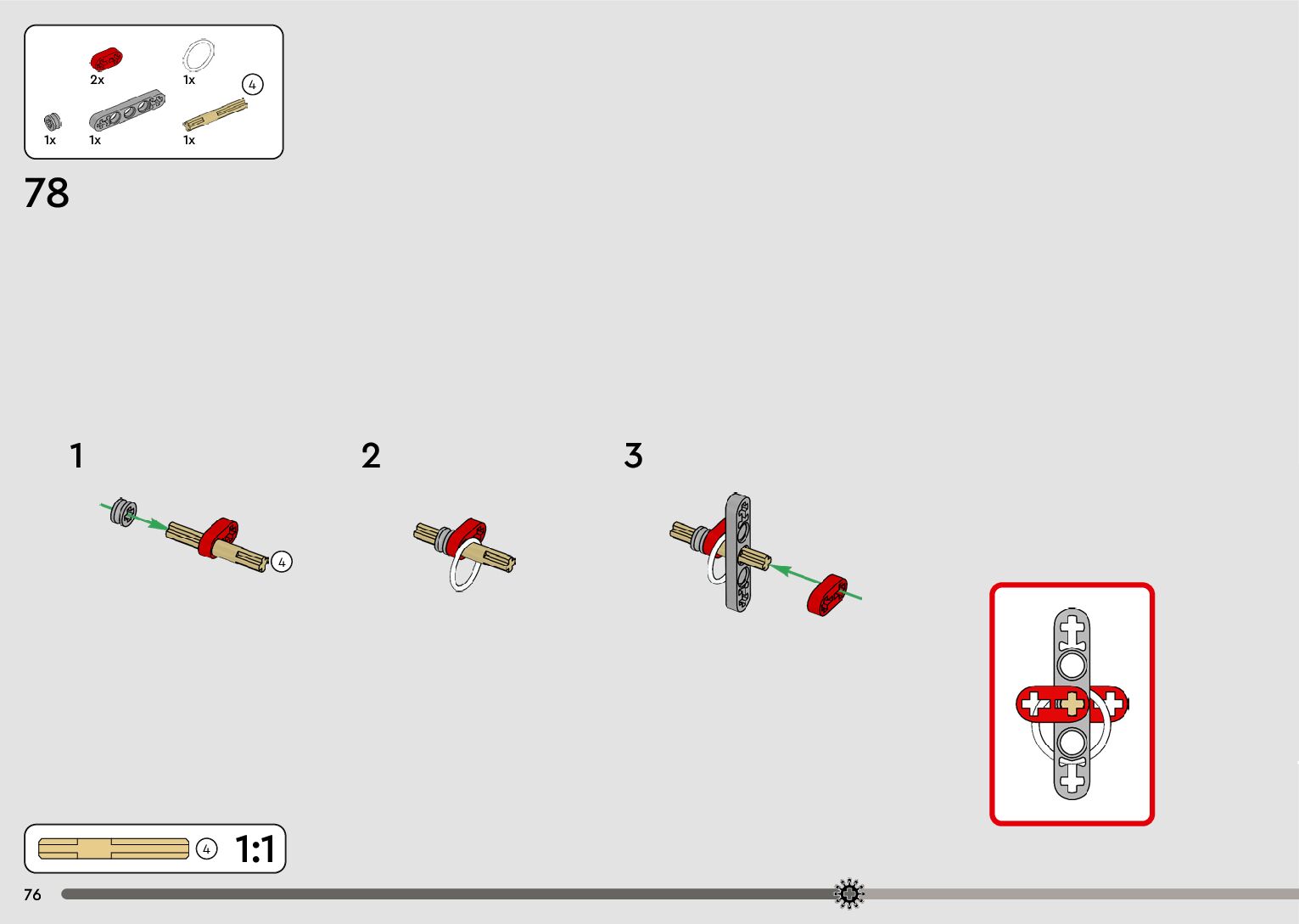 2x
1x
4
1x
1x
1x

78

1
4
2
3

4 1:1

76