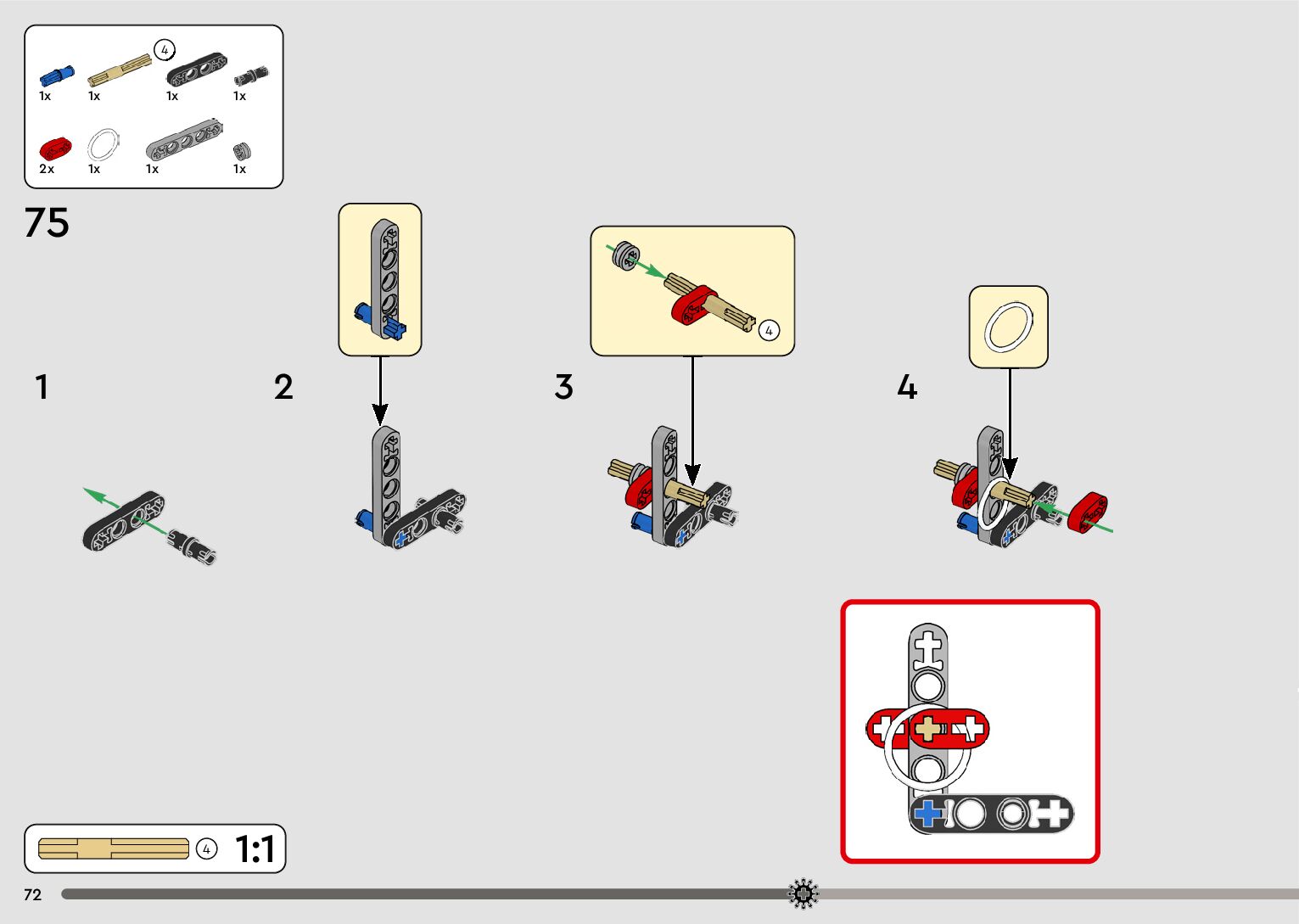 4

1x 1x 1x 1x

2x 1x 1x 1x

75

1

2

3

4

4

4 1:1

72