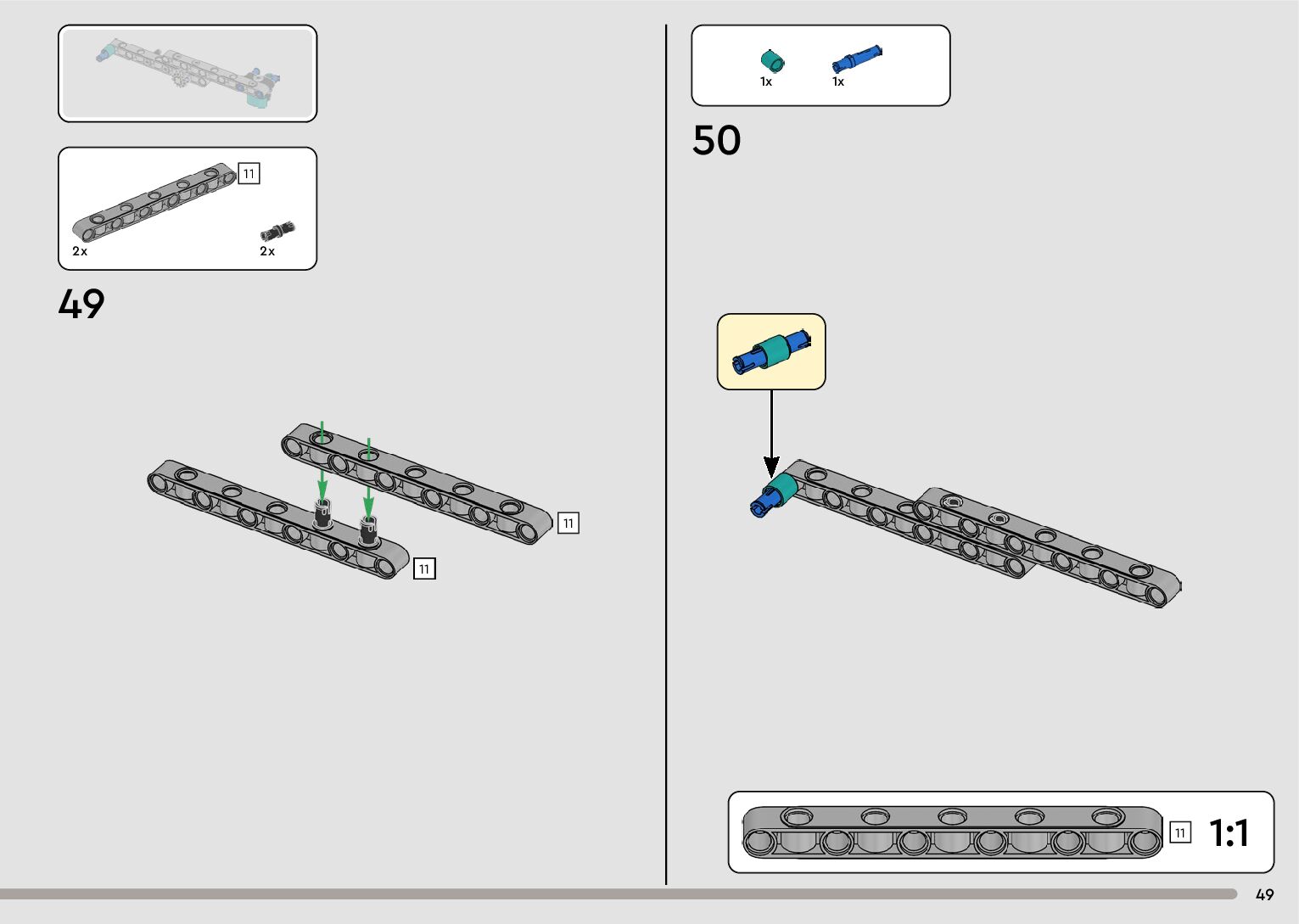 11
2x
2x

49

11

11

1x
1x

50

11
1:1

49