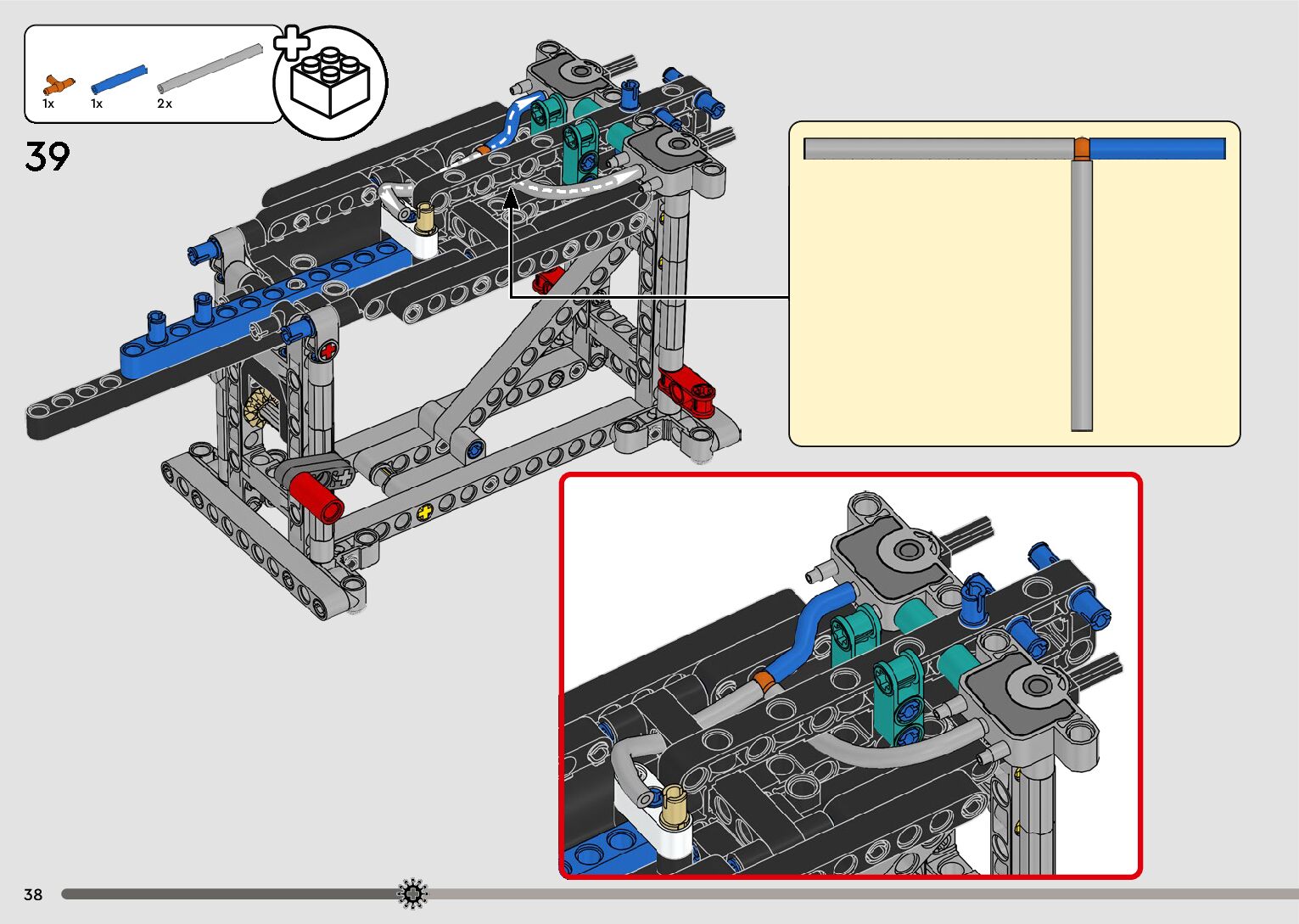 1x 1x 2x

39

38