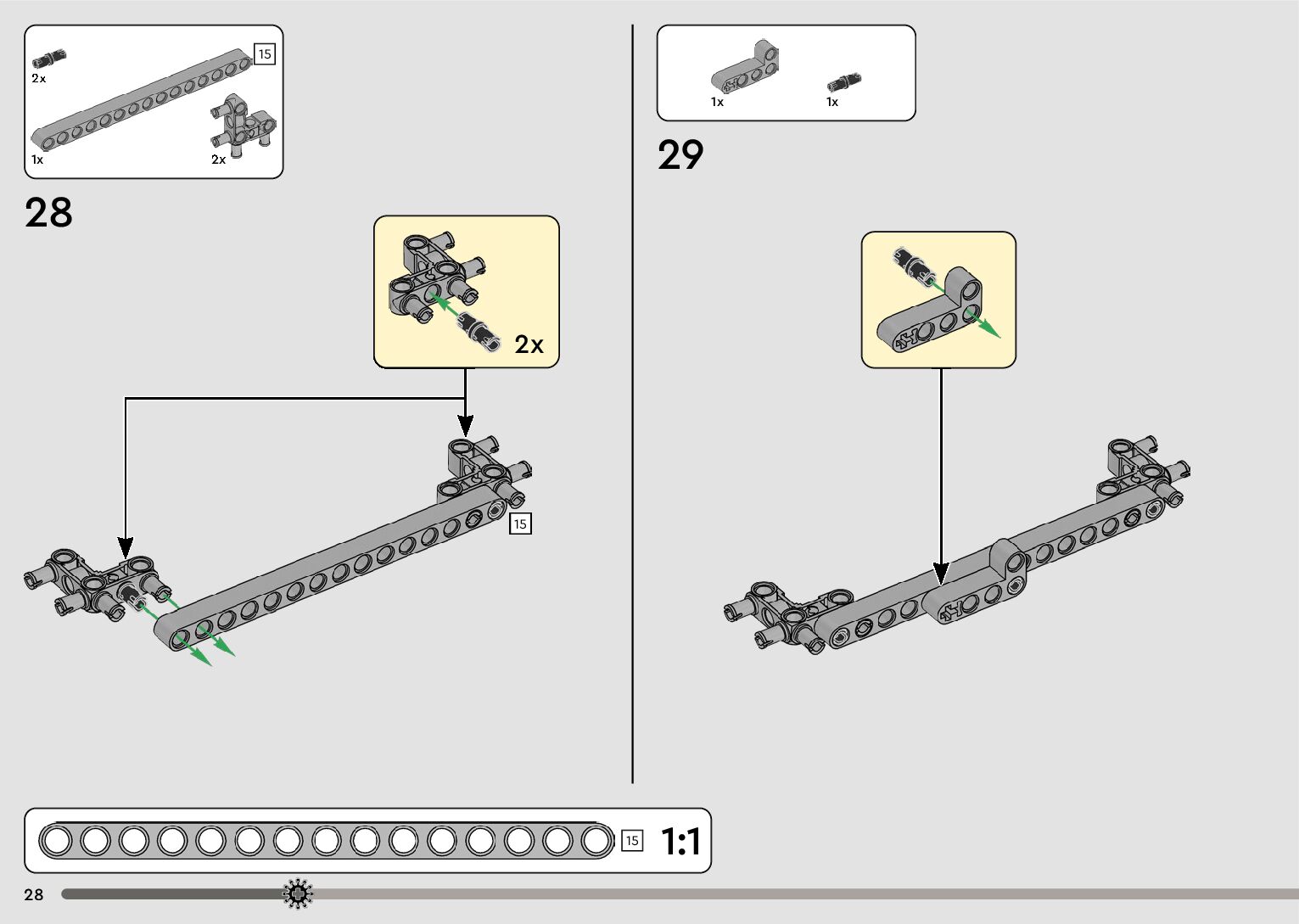 2x

15

1x

2x

28

2x

15

1x

1x

29

15

1:1

28