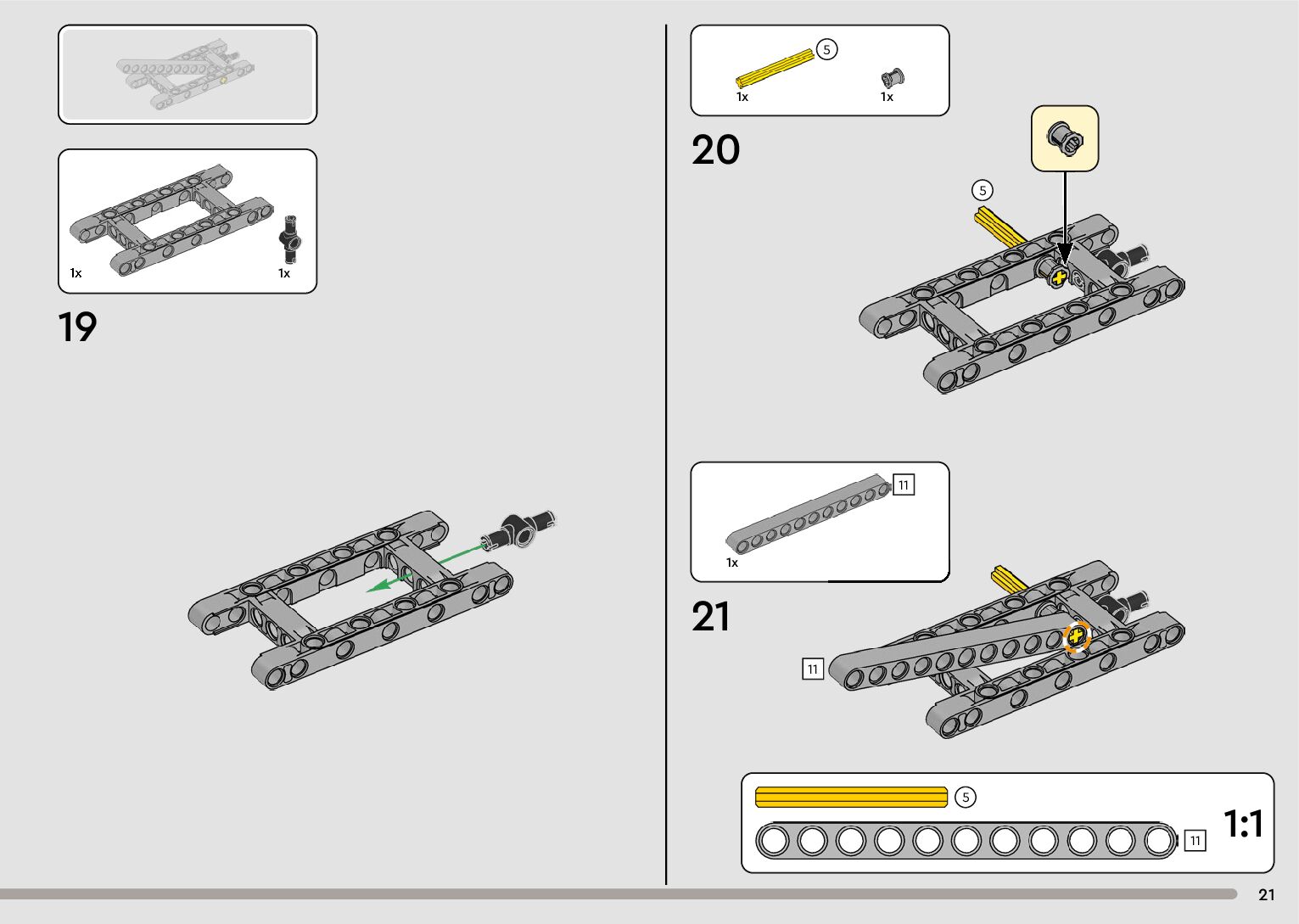 1x
1x
19

5
1x
1x
20
5

11
1x
21
11

5
11
1:1

21