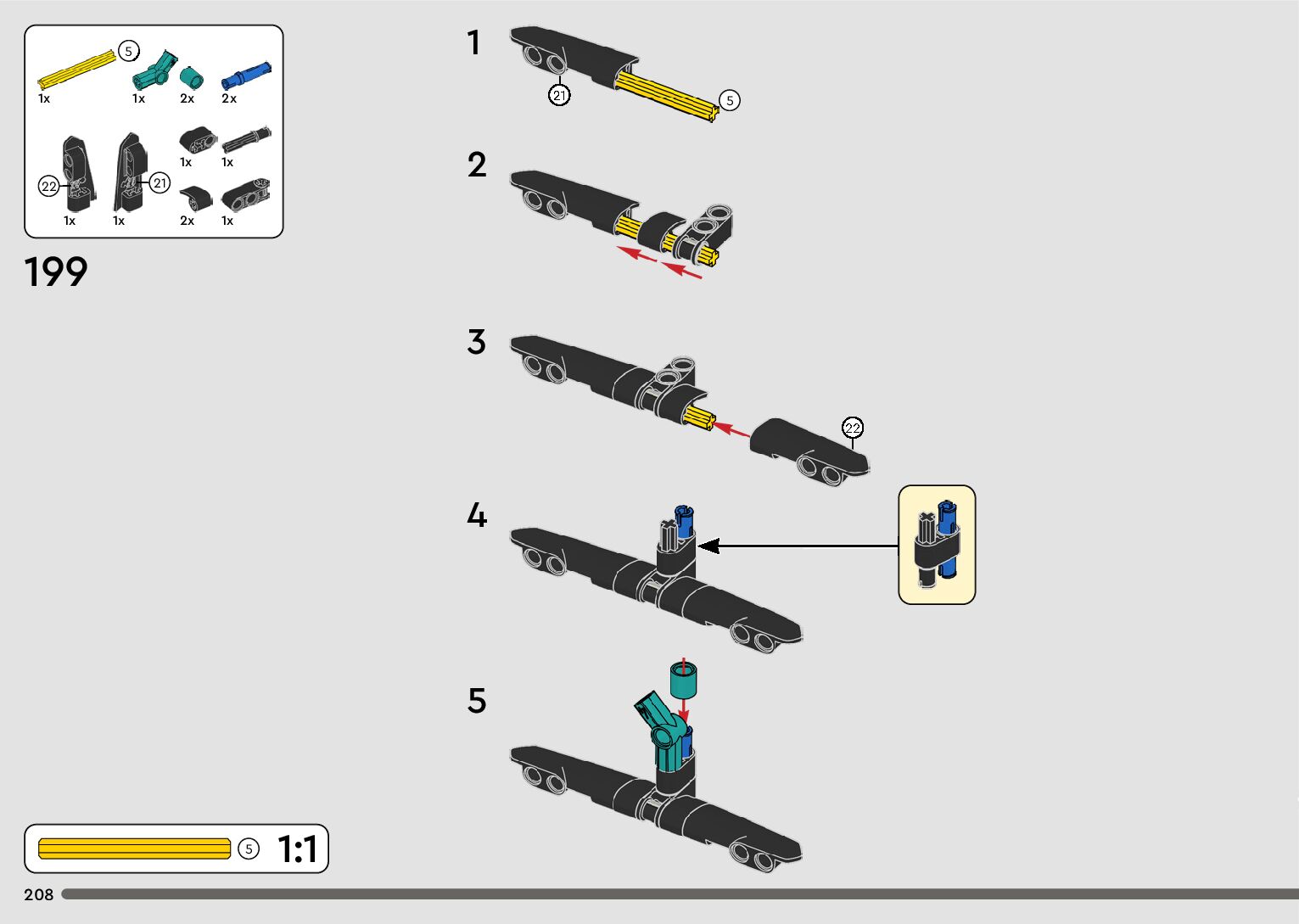 5
1x
1x
2x
2x
1x
1x
22
21
1x
1x
2x
1x

199

1
21
5

2

3
22

4

5

5
1:1

208