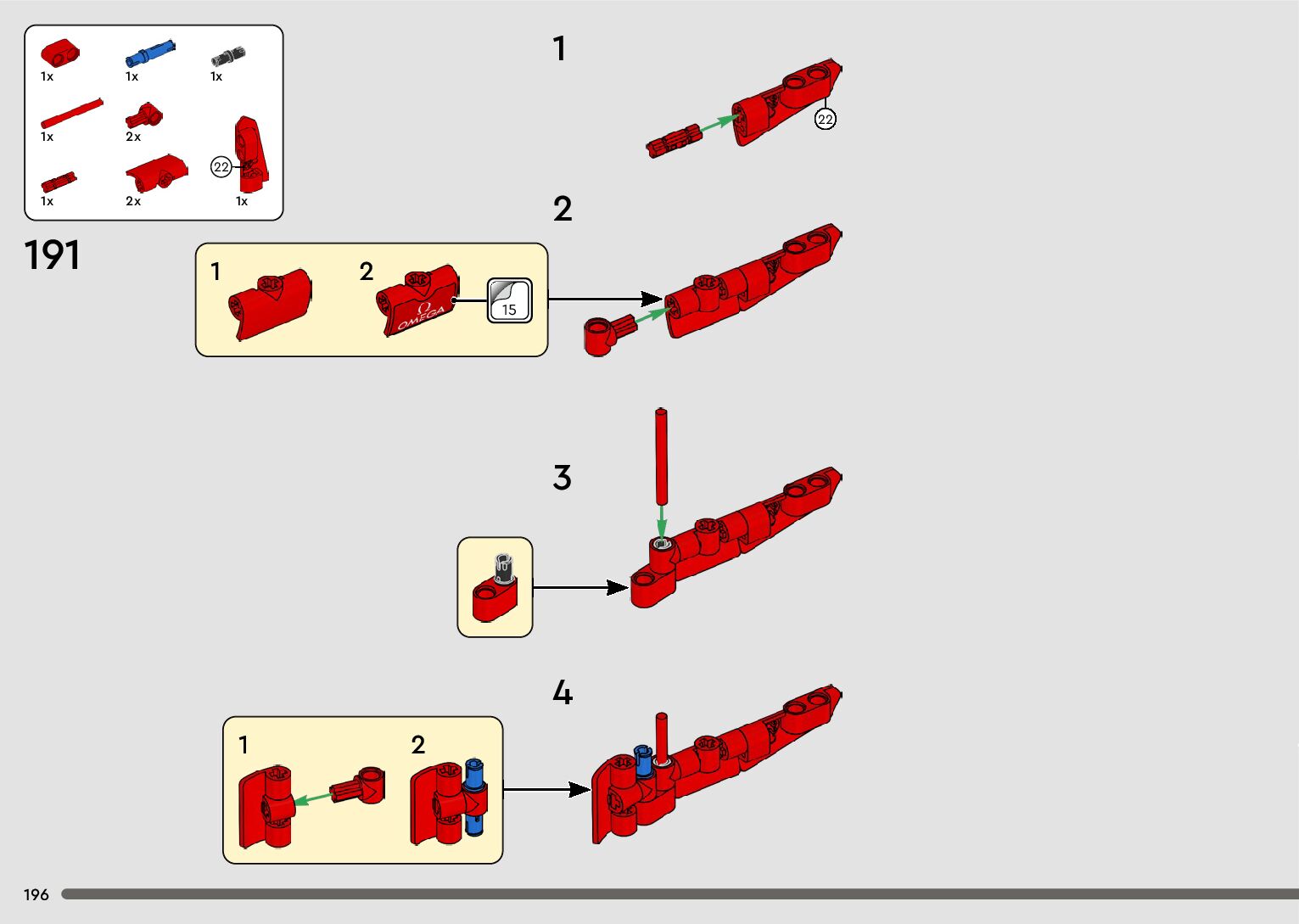 1x 1x 1x
1x 2x
22
1x 2x 1x

191

1

22

2

1 2

Ω OMEGA

15

3

4

1 2

196