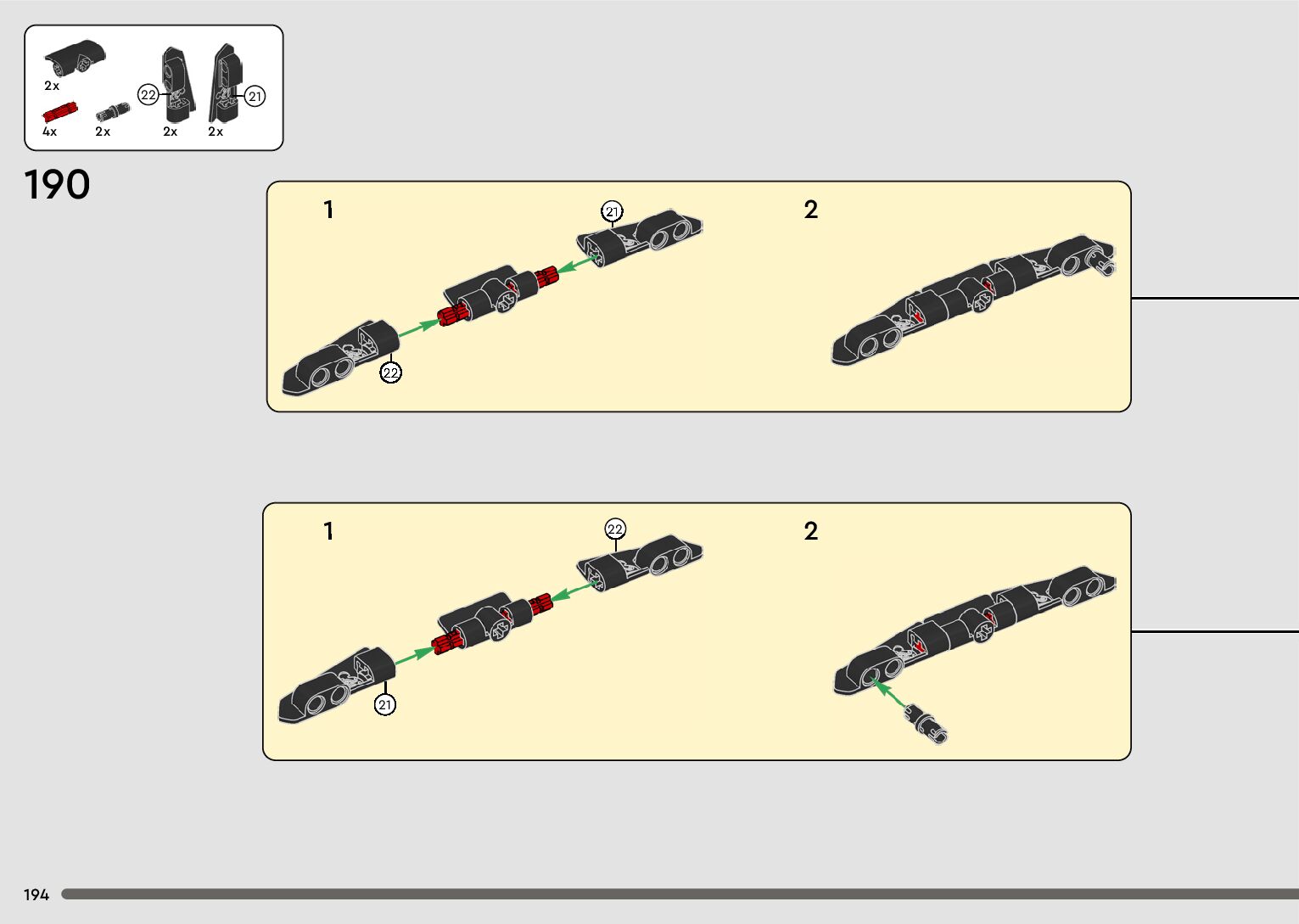 2x
22
21
4x
2x
2x
2x

190

1
21
22
2

1
22
21
2

194