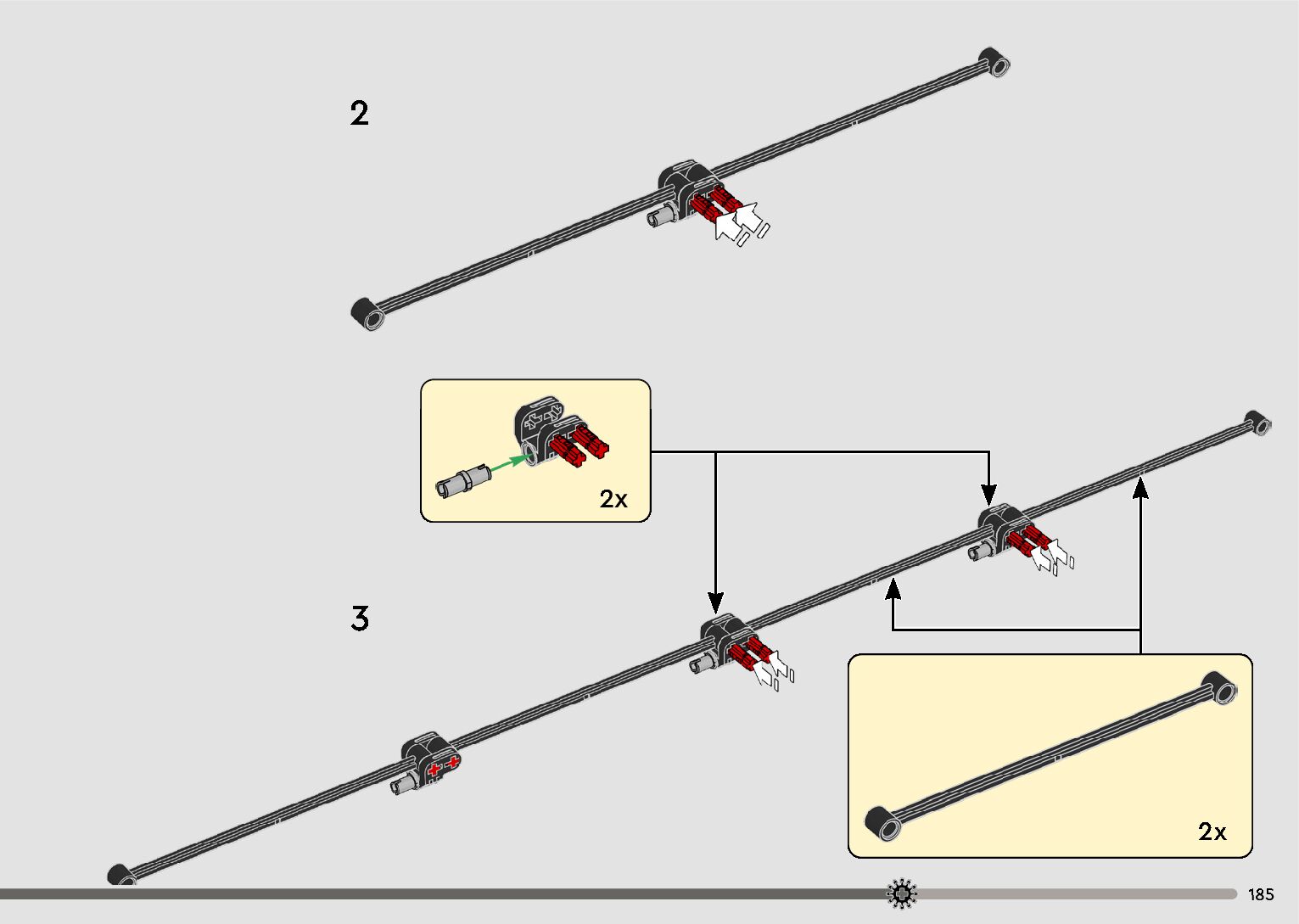 2

2x

3

2x

185