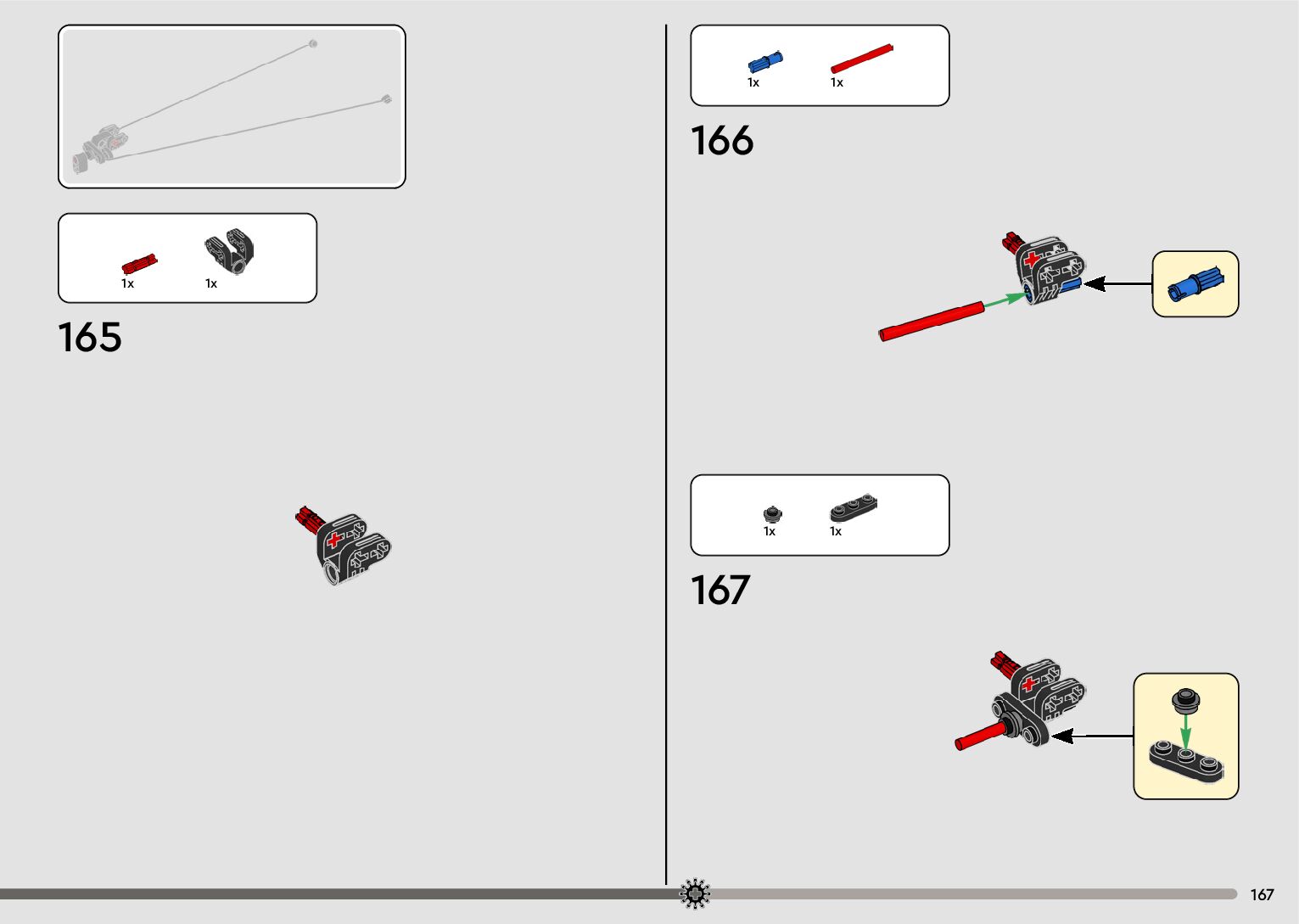 1x 1x

165

1x 1x

166

1x 1x

167

167