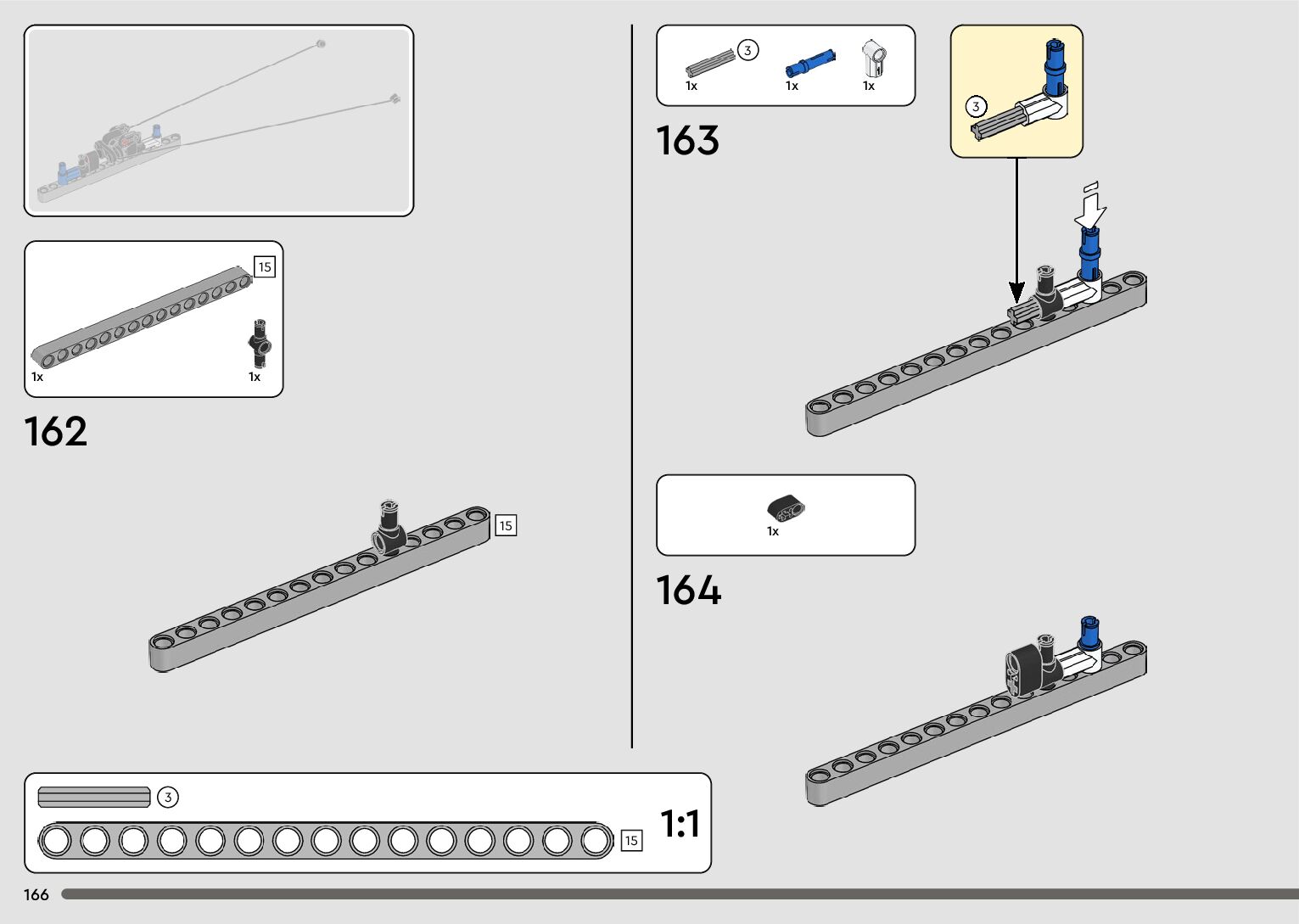 15
1x
1x

162

15

3
1x
1x
1x

163

3

1x

164

3

15

1:1

166