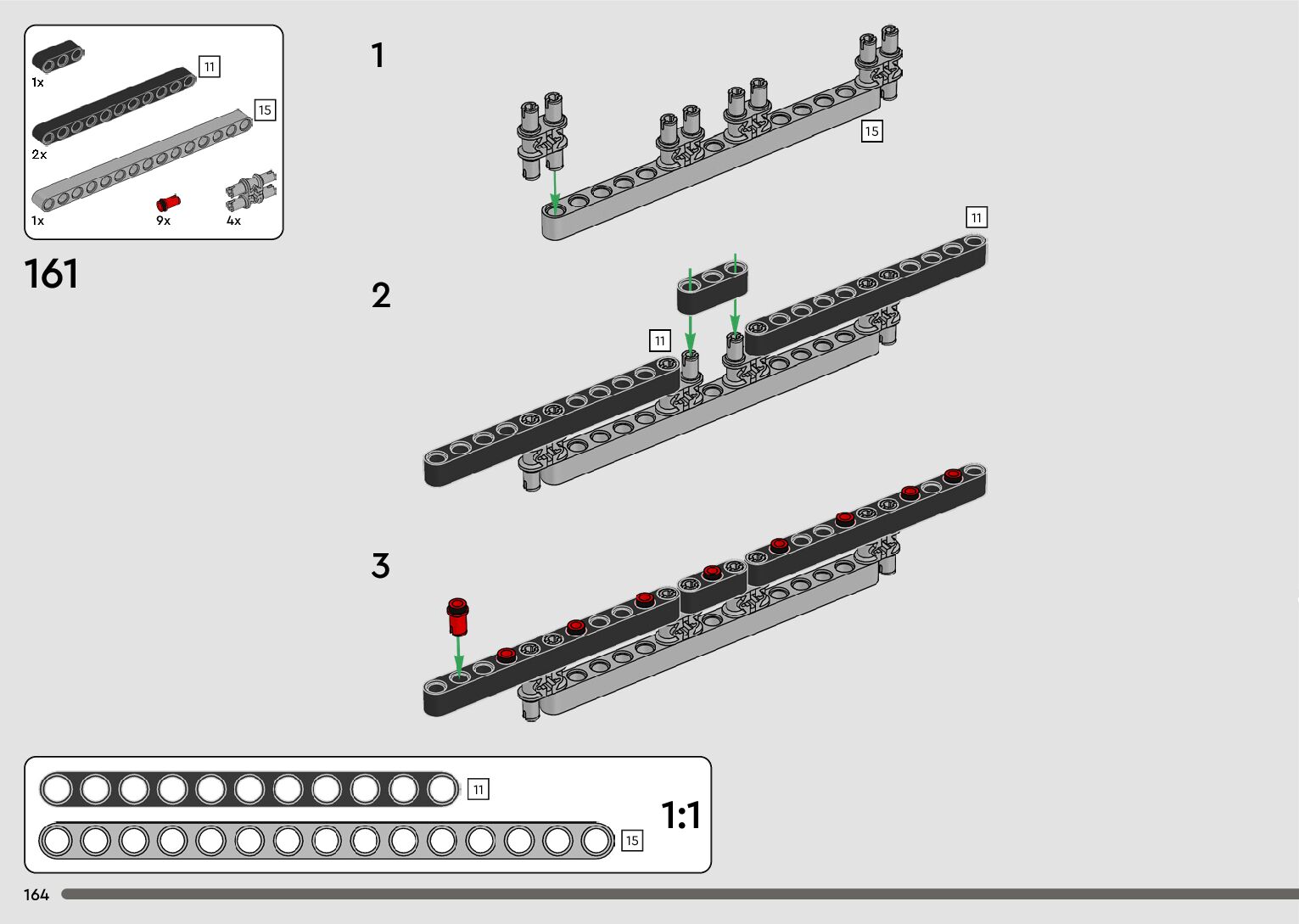 1x
11
2x
15
1x
9x
4x

161

1

15

2

11

11

3

11

15

1:1

164