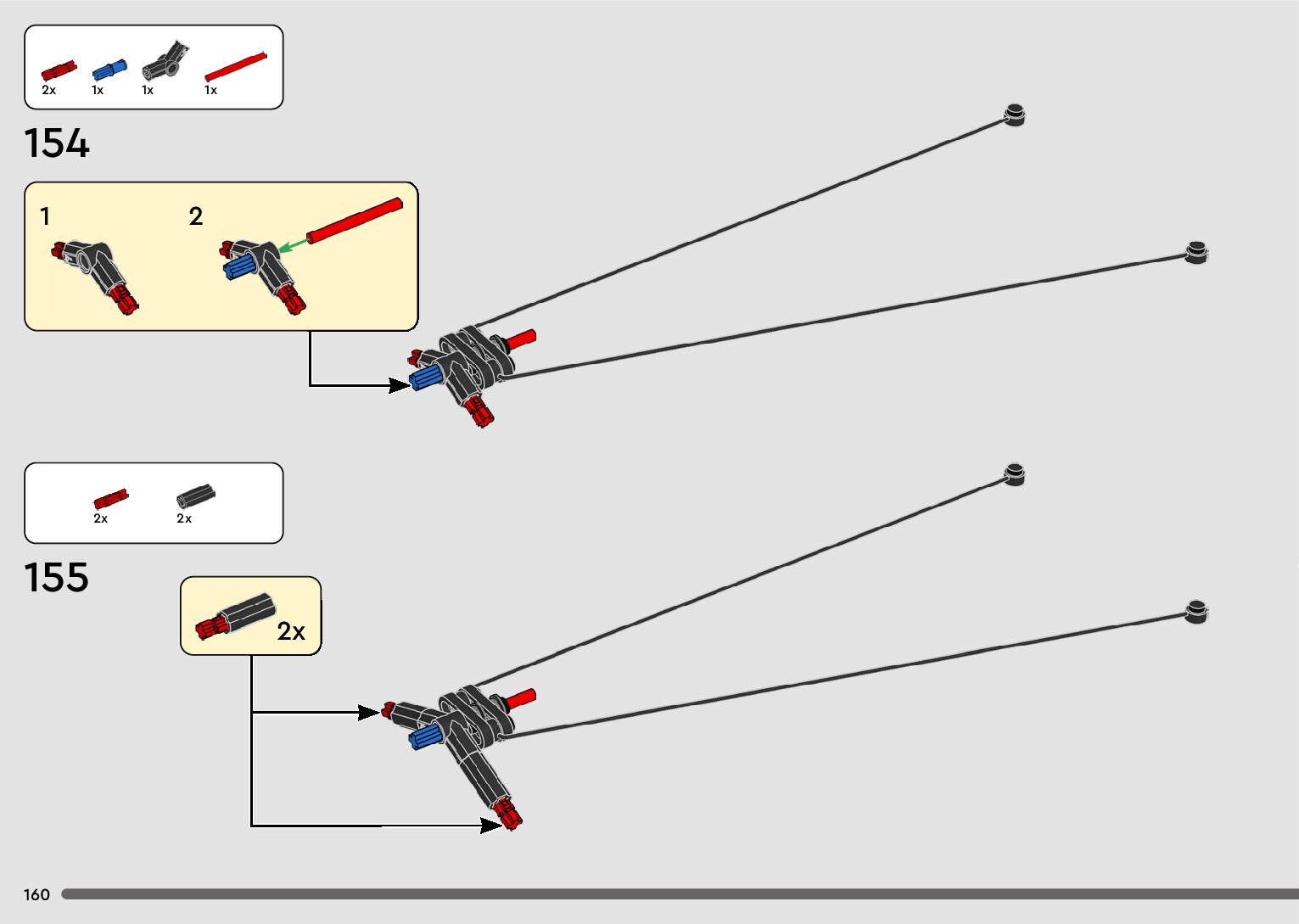 2x 1x 1x 1x

154

1

2

2x 2x

155

2x

160