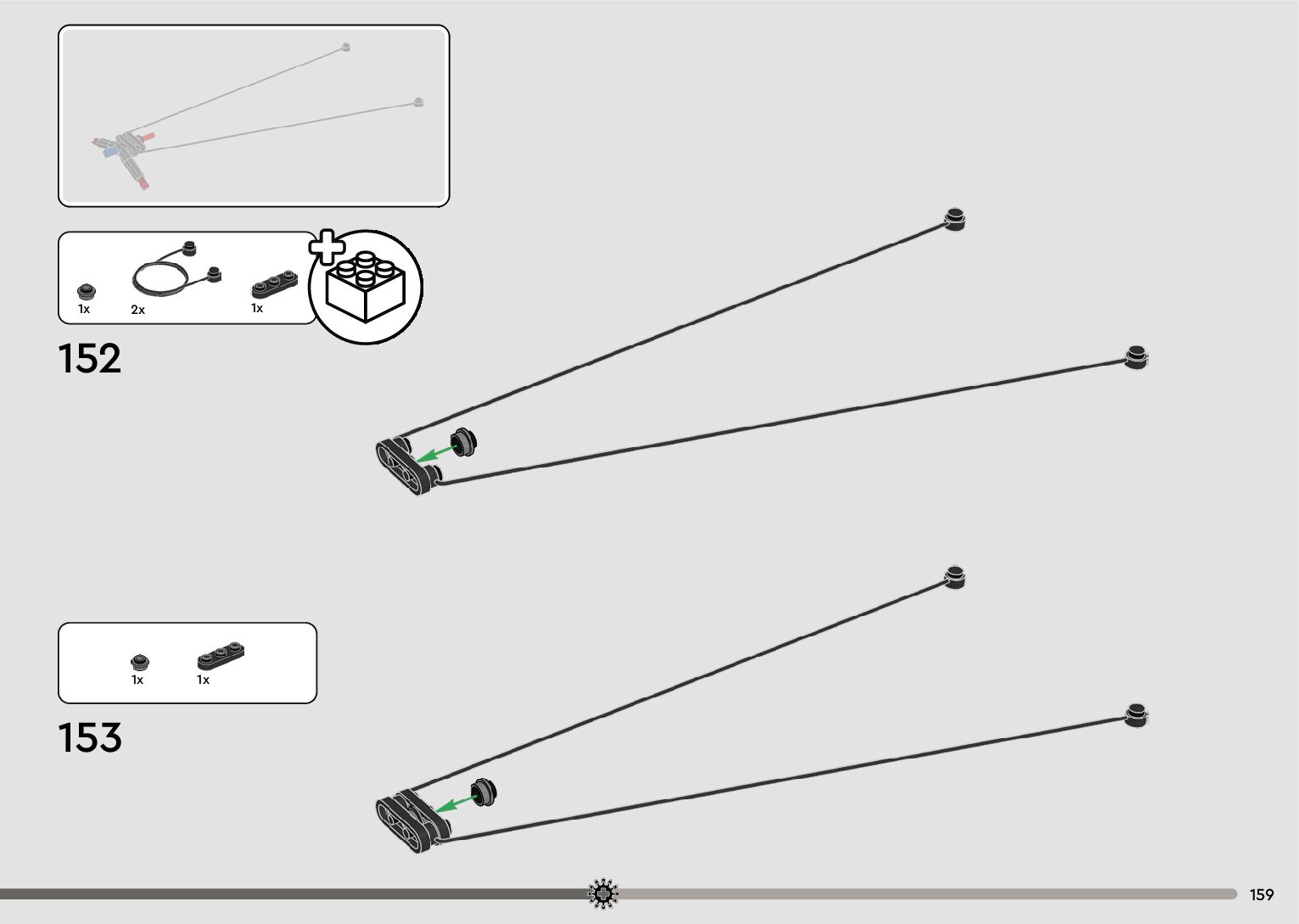 1x
2x
1x

152

1x
1x

153

159