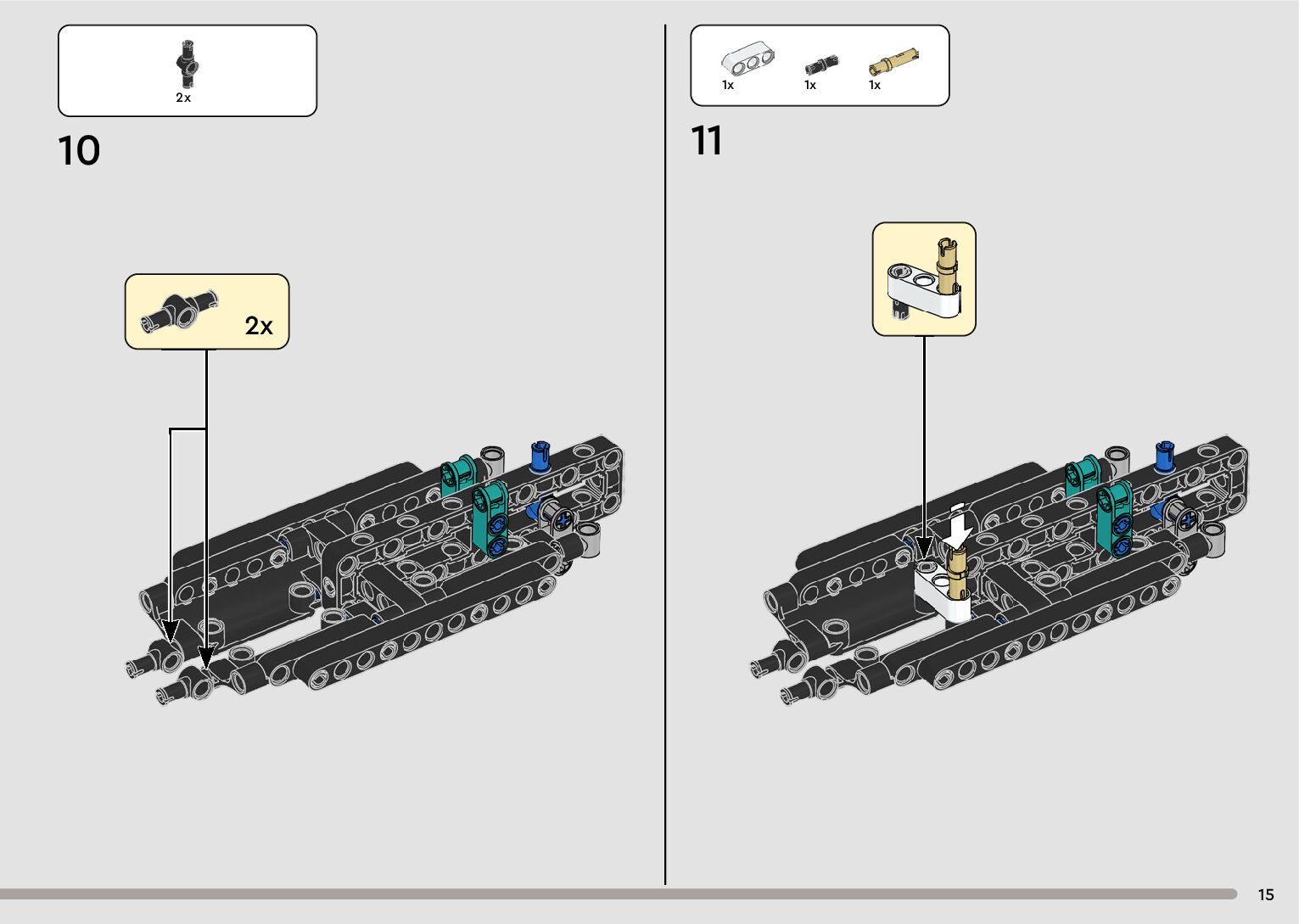 2x

10

2x

1x 1x 1x

11

15