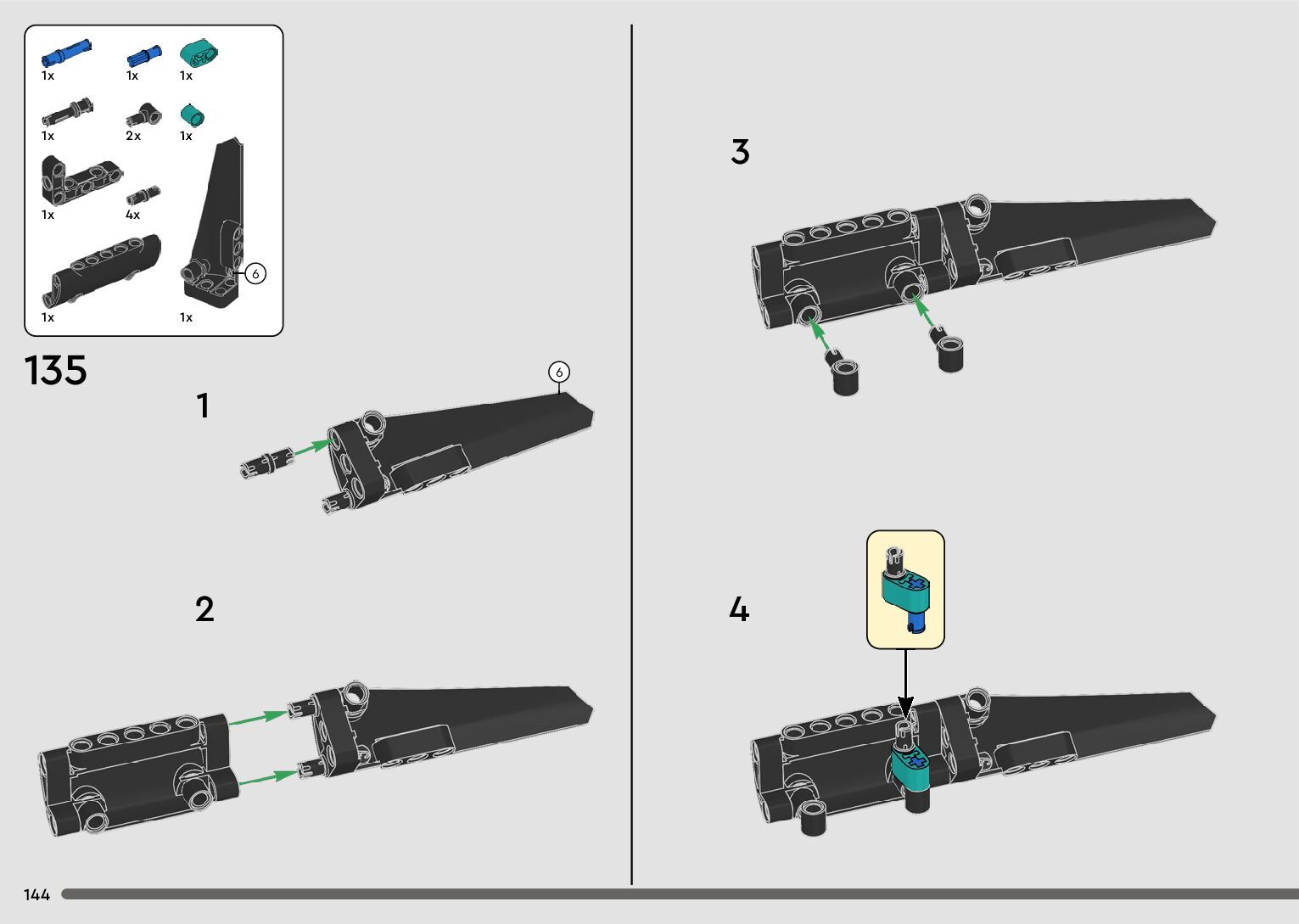 1x 1x 1x

1x 2x 1x

1x 4x

6

1x 1x

135

1

6

2

3

4

144