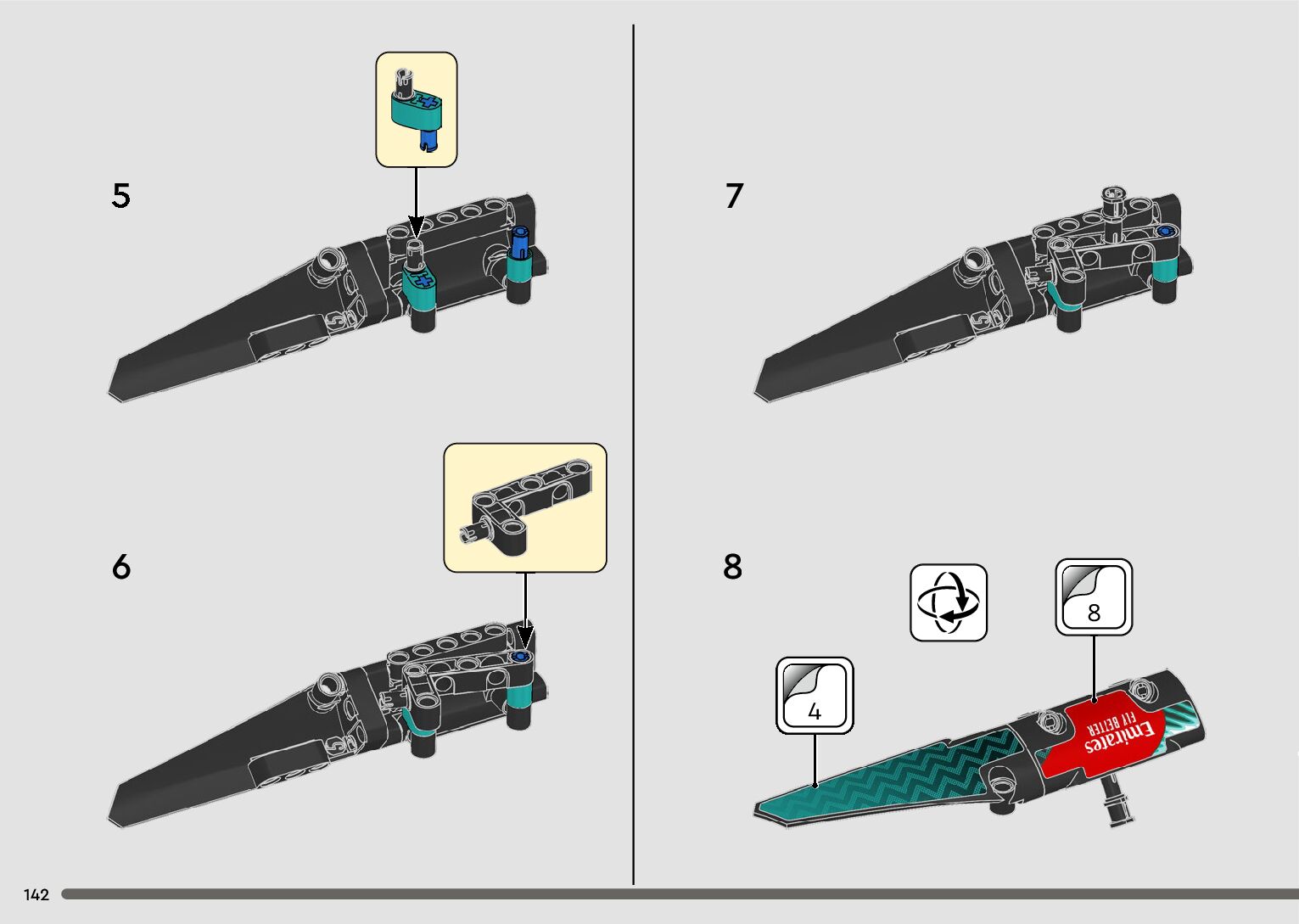 5

6

7

8

8

4

Emirates
FLY BETTER

142