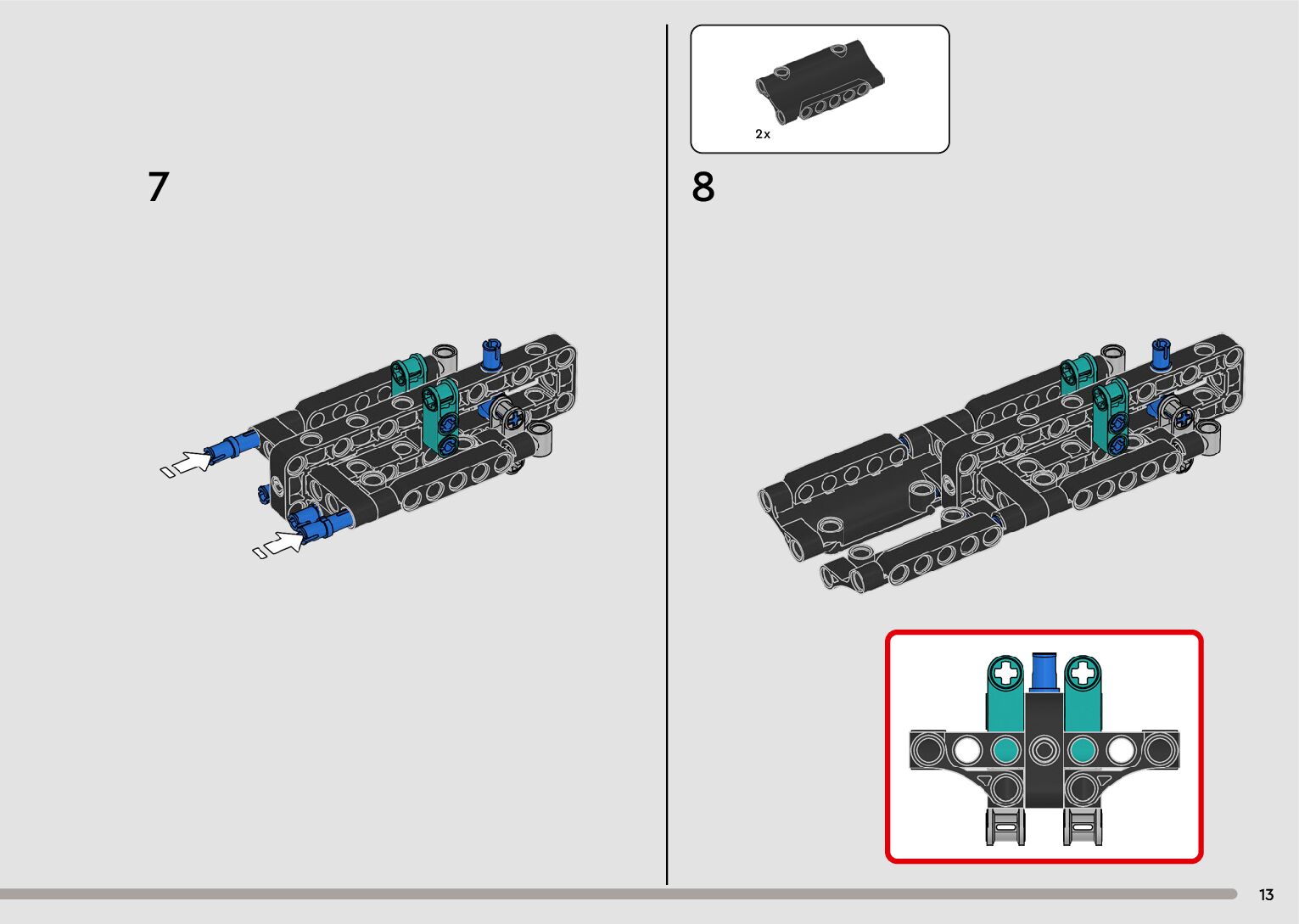 7

2x

8

13