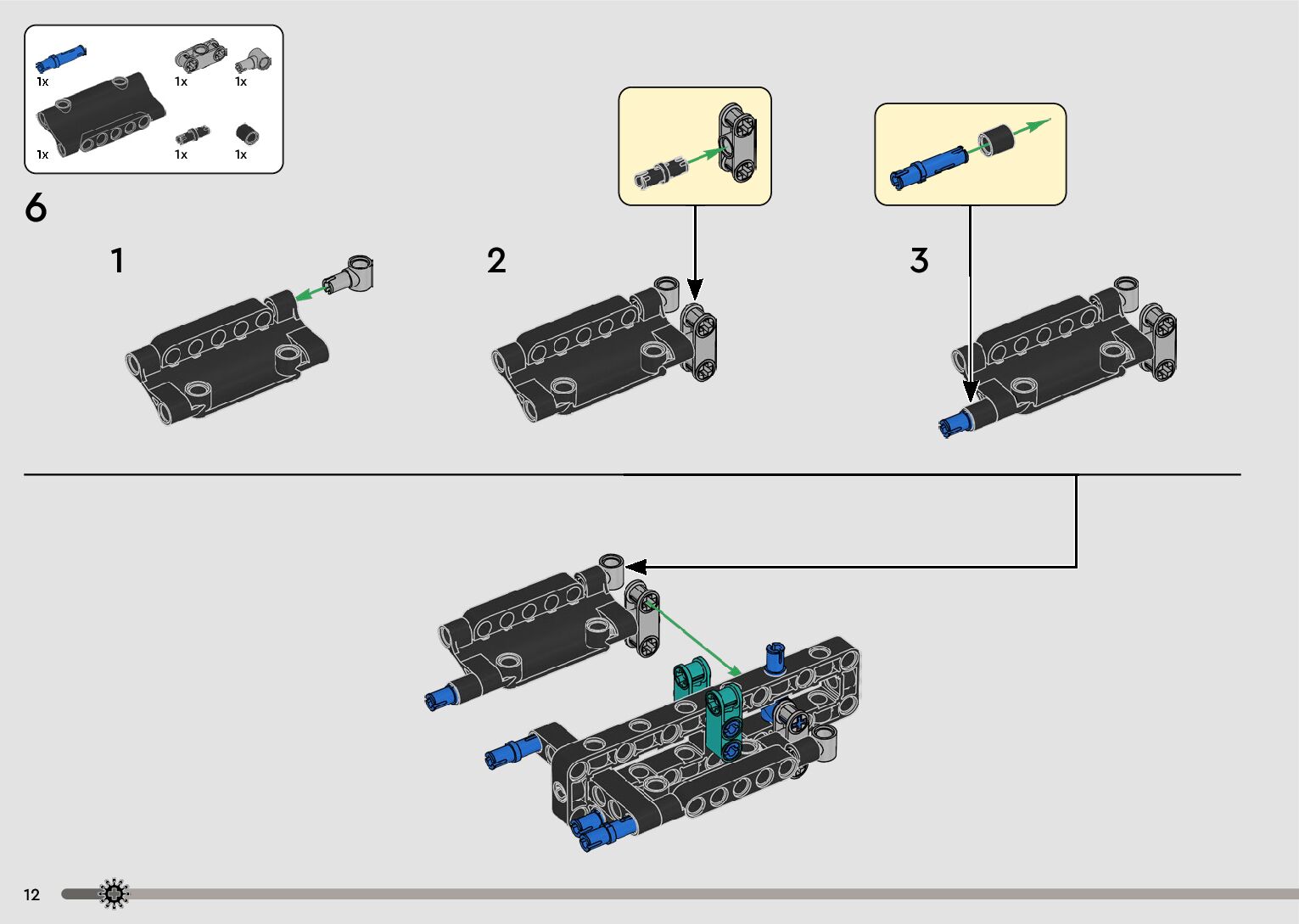 1x
1x
1x
1x
1x
1x

6

1

2

3

12