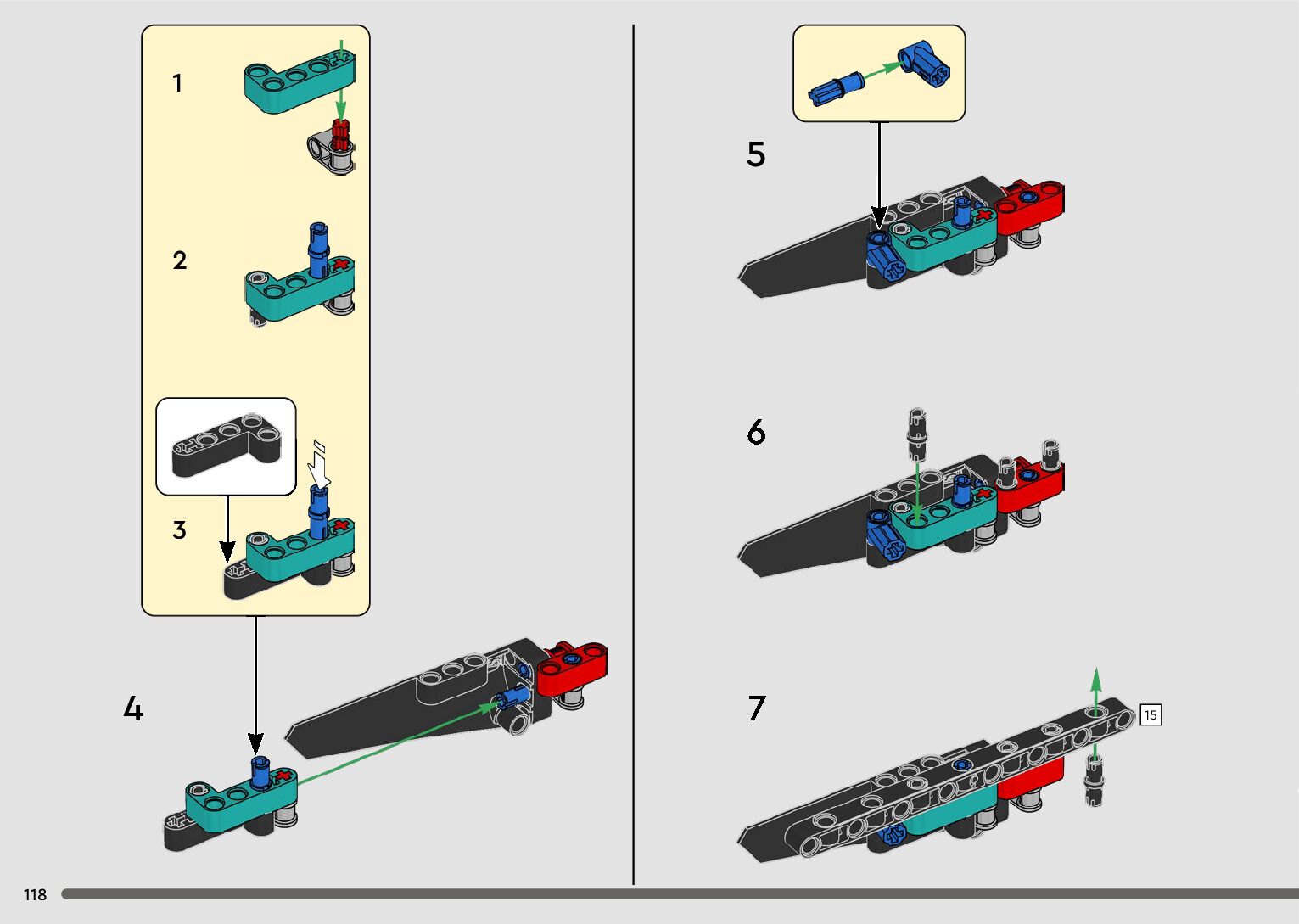 1

2

3

4

5

6

7

15

118