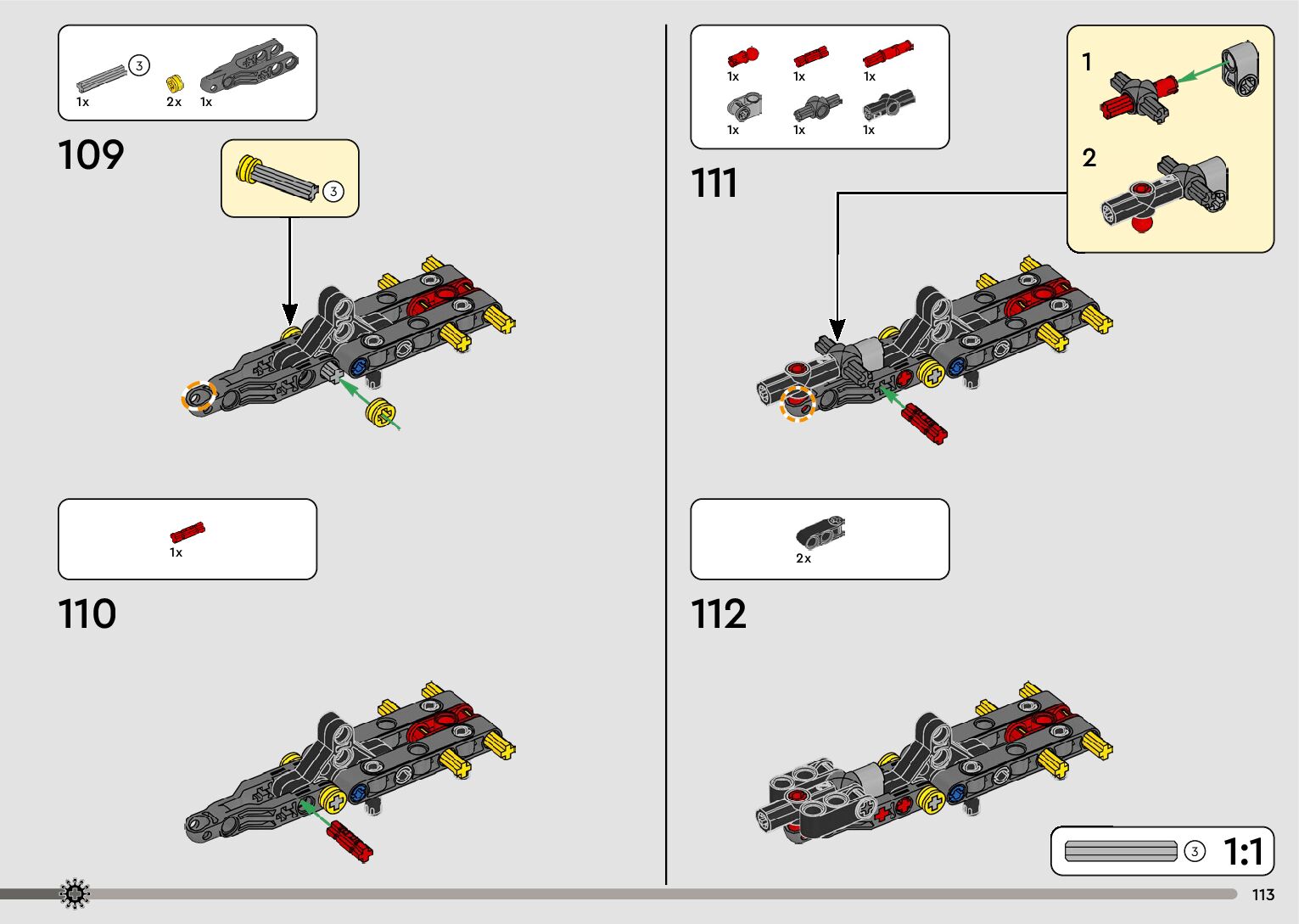 3
1x
2x
1x

109

3

1x

110

1x
1x
1x
1x
1x
1x

111

1

2

2x

112

3
1:1

113