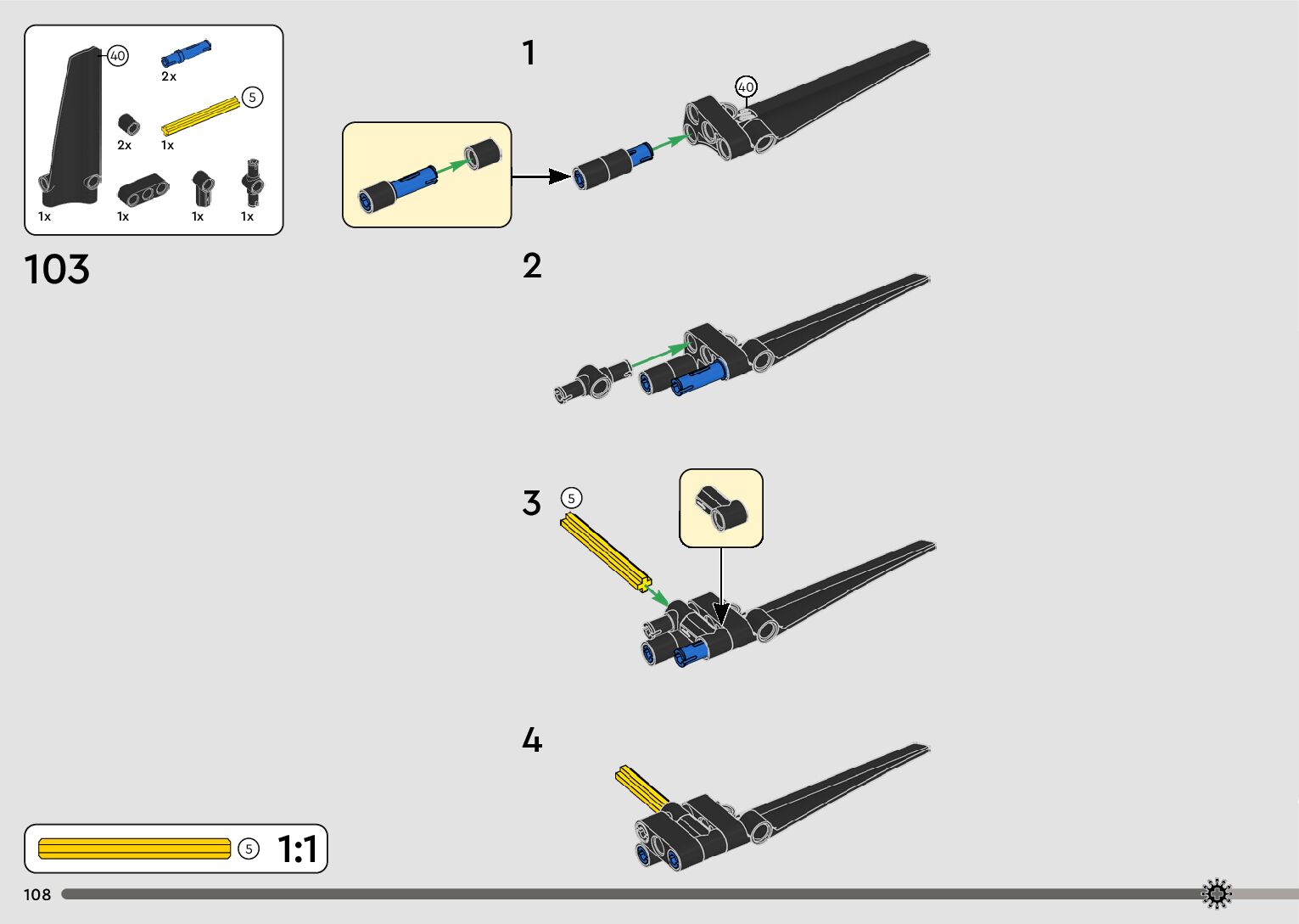 40
2x
5
2x
1x
1x
1x
1x
1x

103

1
40

2

3
5

4

5
1:1

108