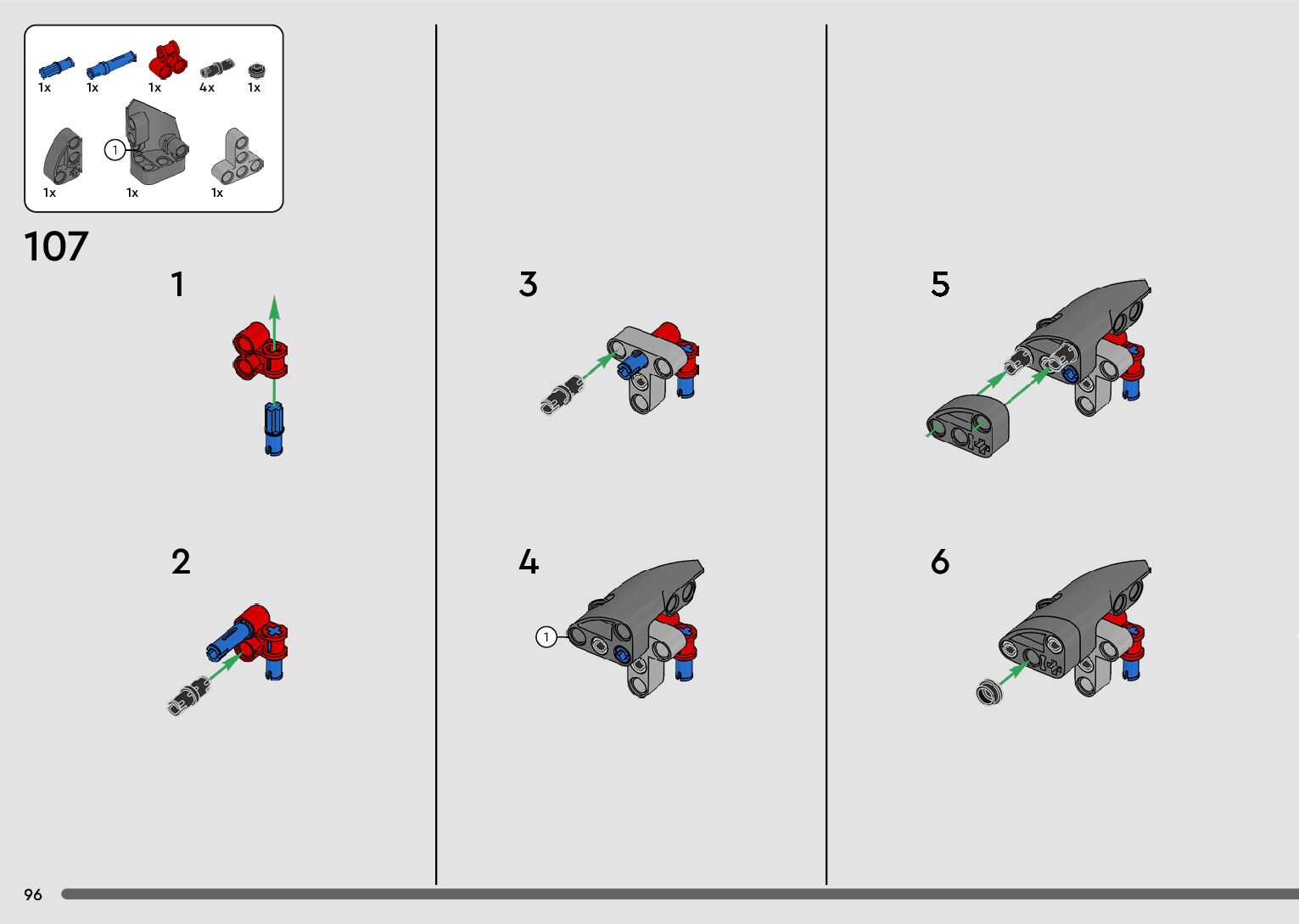 1x 1x 1x 4x 1x

1x 1 1x 1x

107

1

2

3

4

1

5

6

96