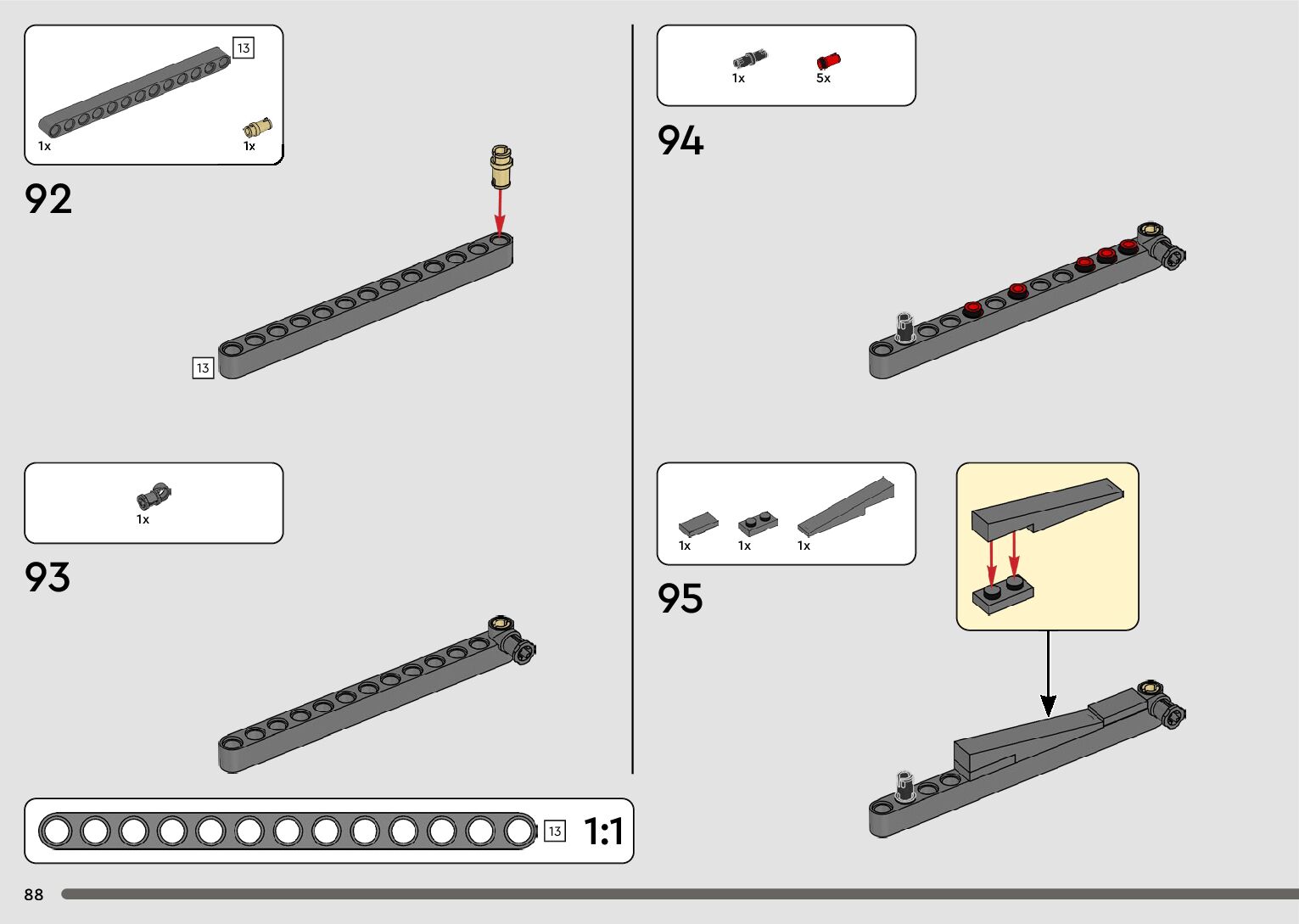 13
1x
1x

92

13

1x

93

13
1:1

1x
5x

94

1x
1x
1x

95

88