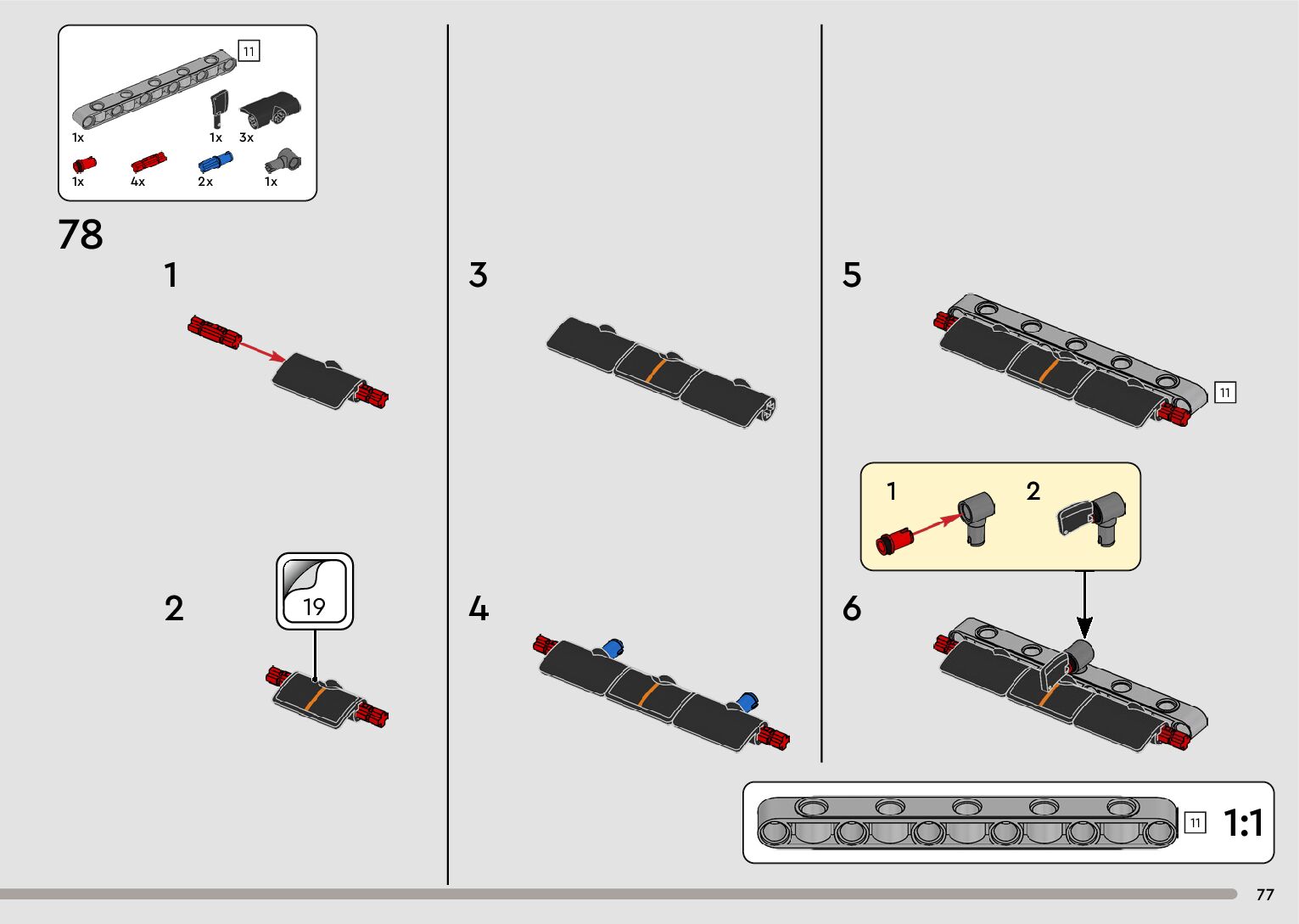 11
1x
1x 3x
1x 4x 2x 1x

78

1

2

19

3

4

5

11

1 2

6

11 1:1

77