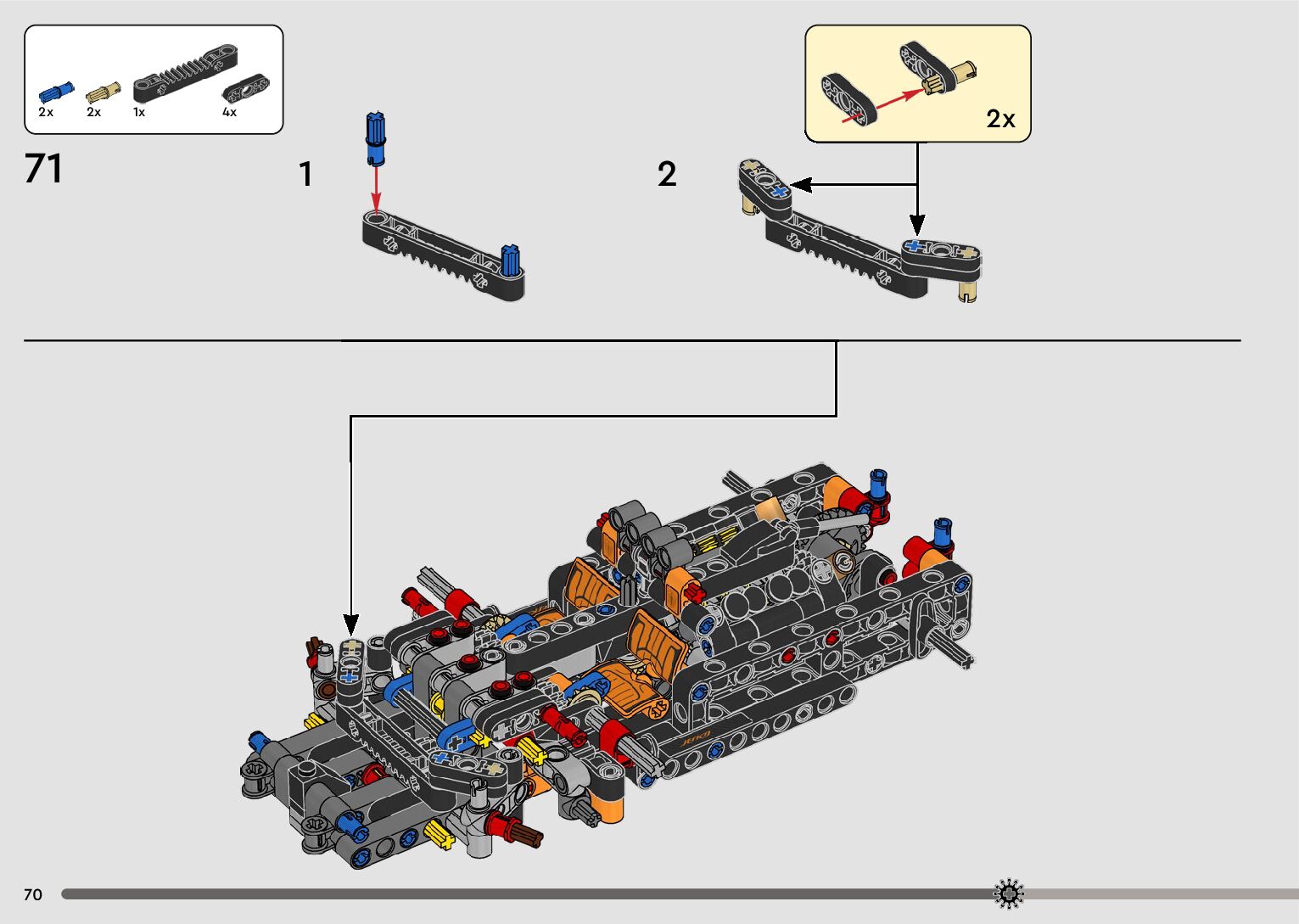 2x 2x 1x 4x

71

1

2

2x

70