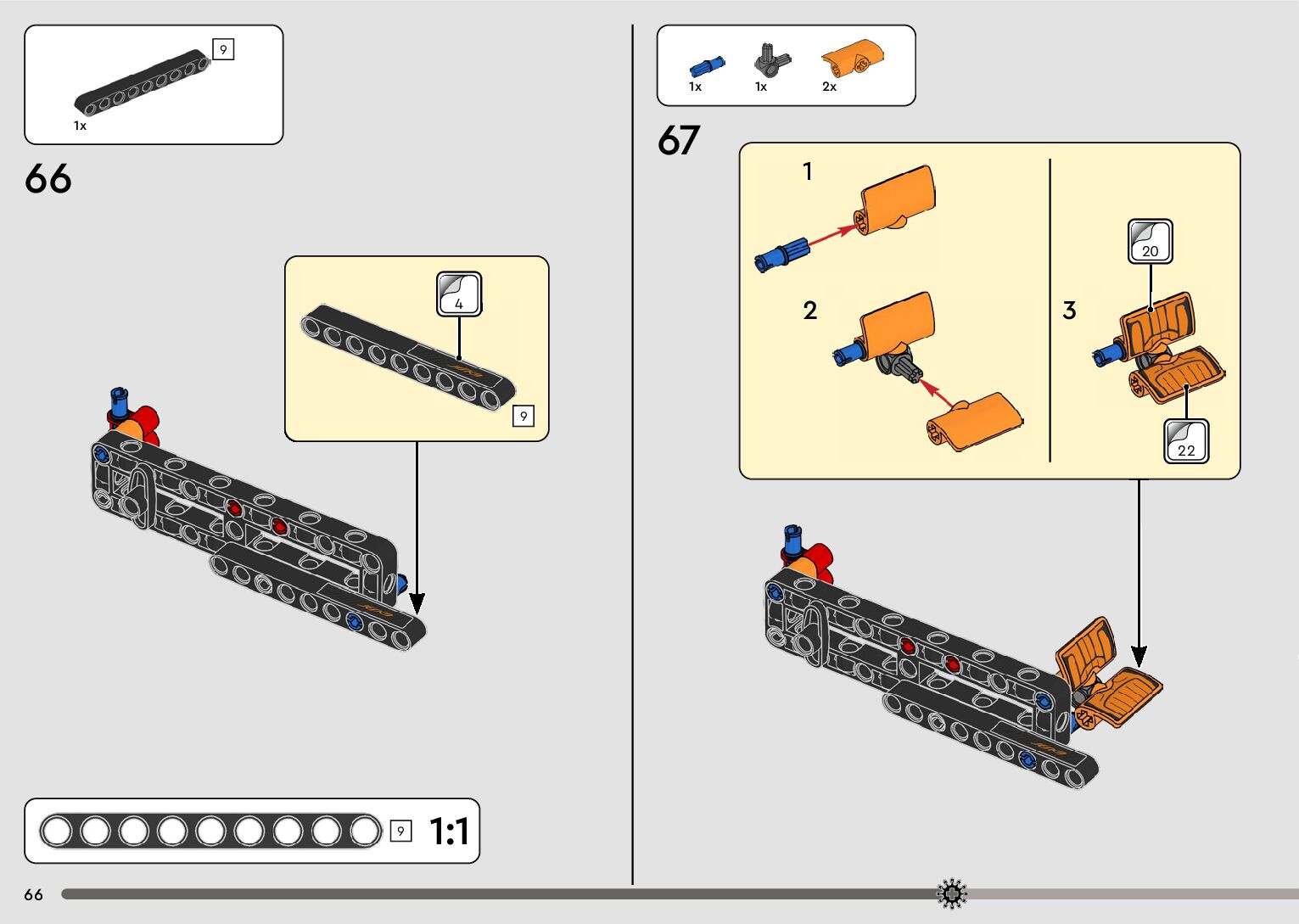 9
1x

66

4

9

9 1:1

66

1x 1x 2x

67

1

2

3

20

22