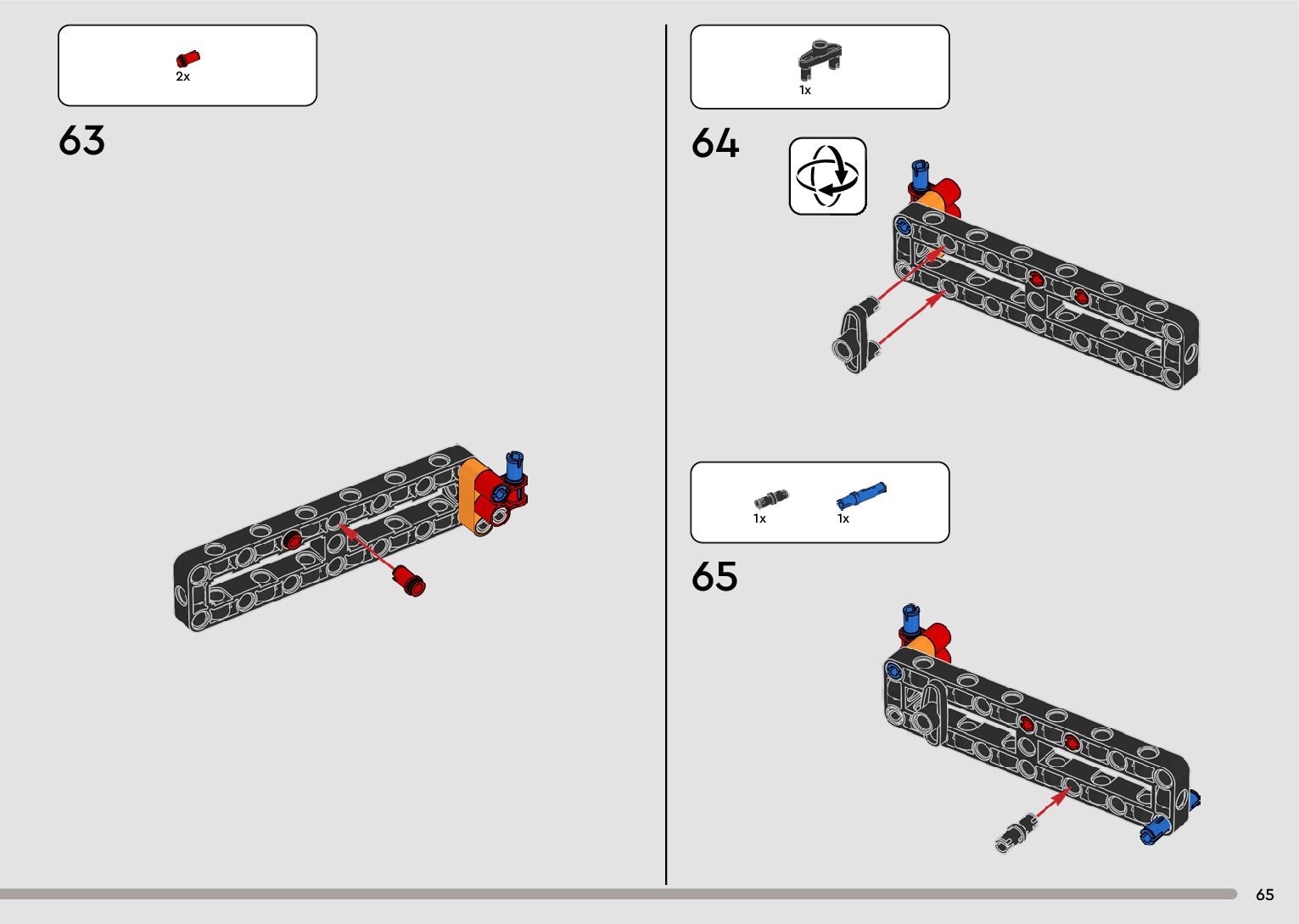 2x

63

1x

64

1x

1x

65

65