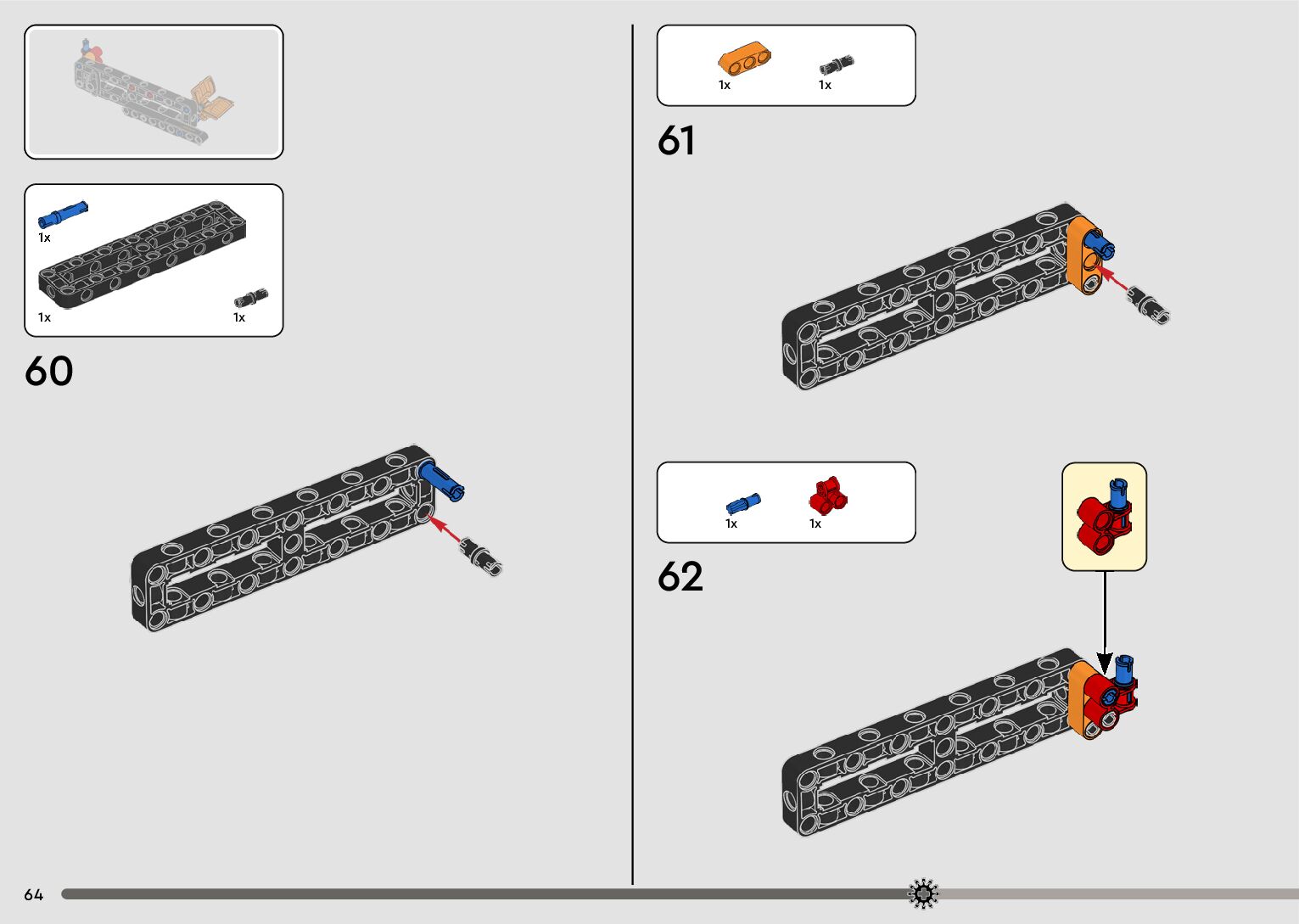 1x

1x

1x

60

1x

1x

61

1x

1x

62

64