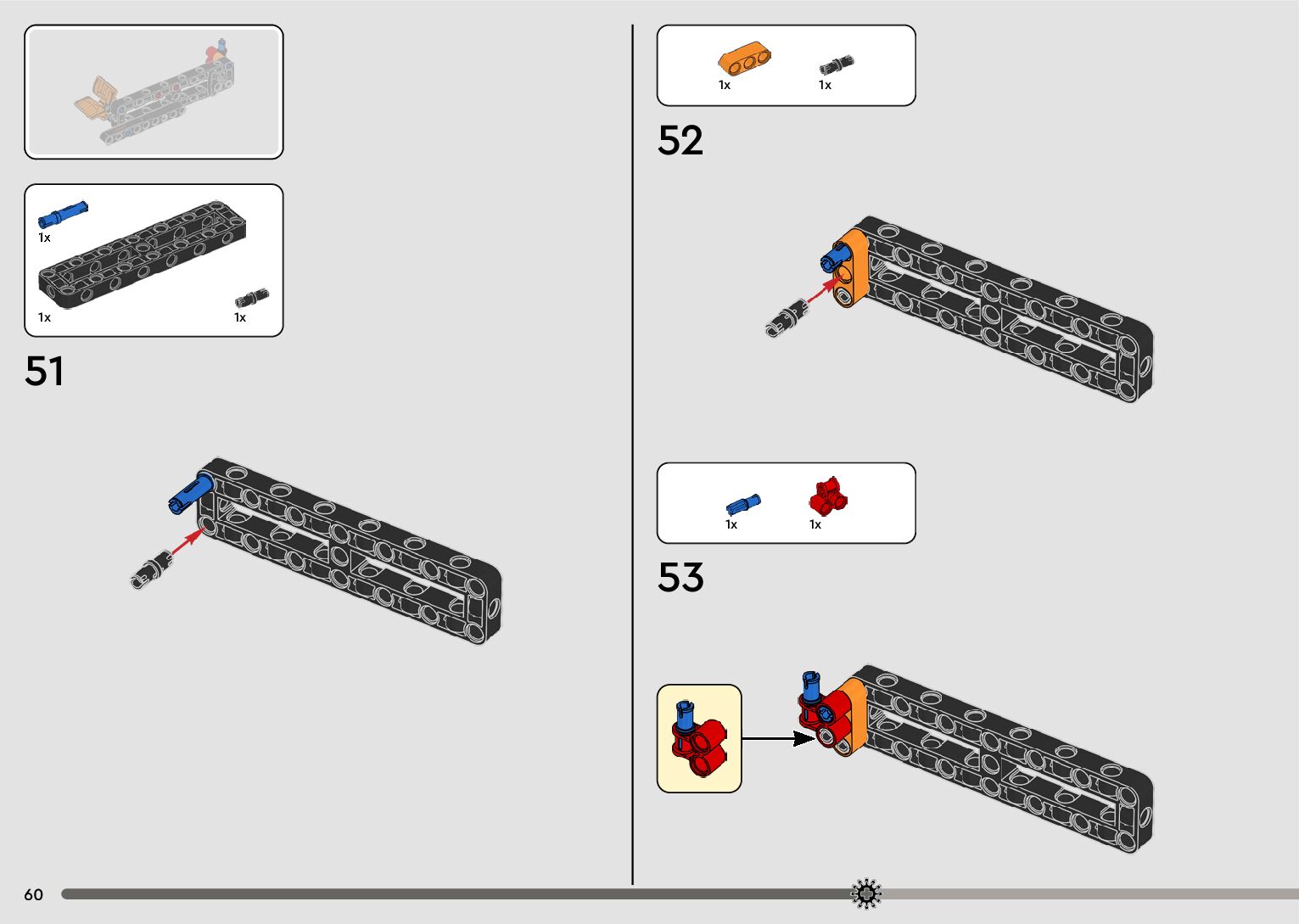 1x

1x

1x

51

1x

1x

52

1x

1x

53

60