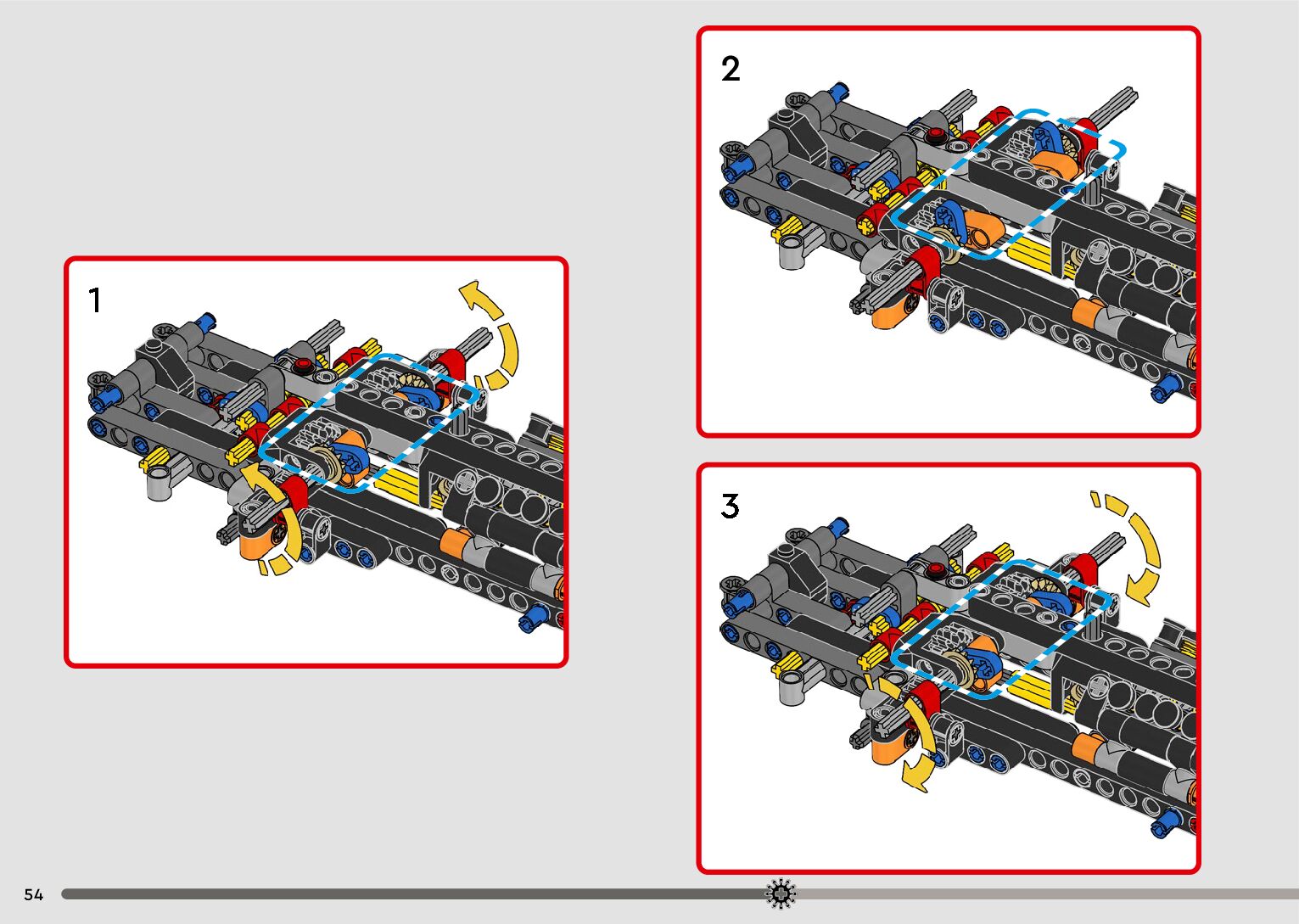 1

2

3

54