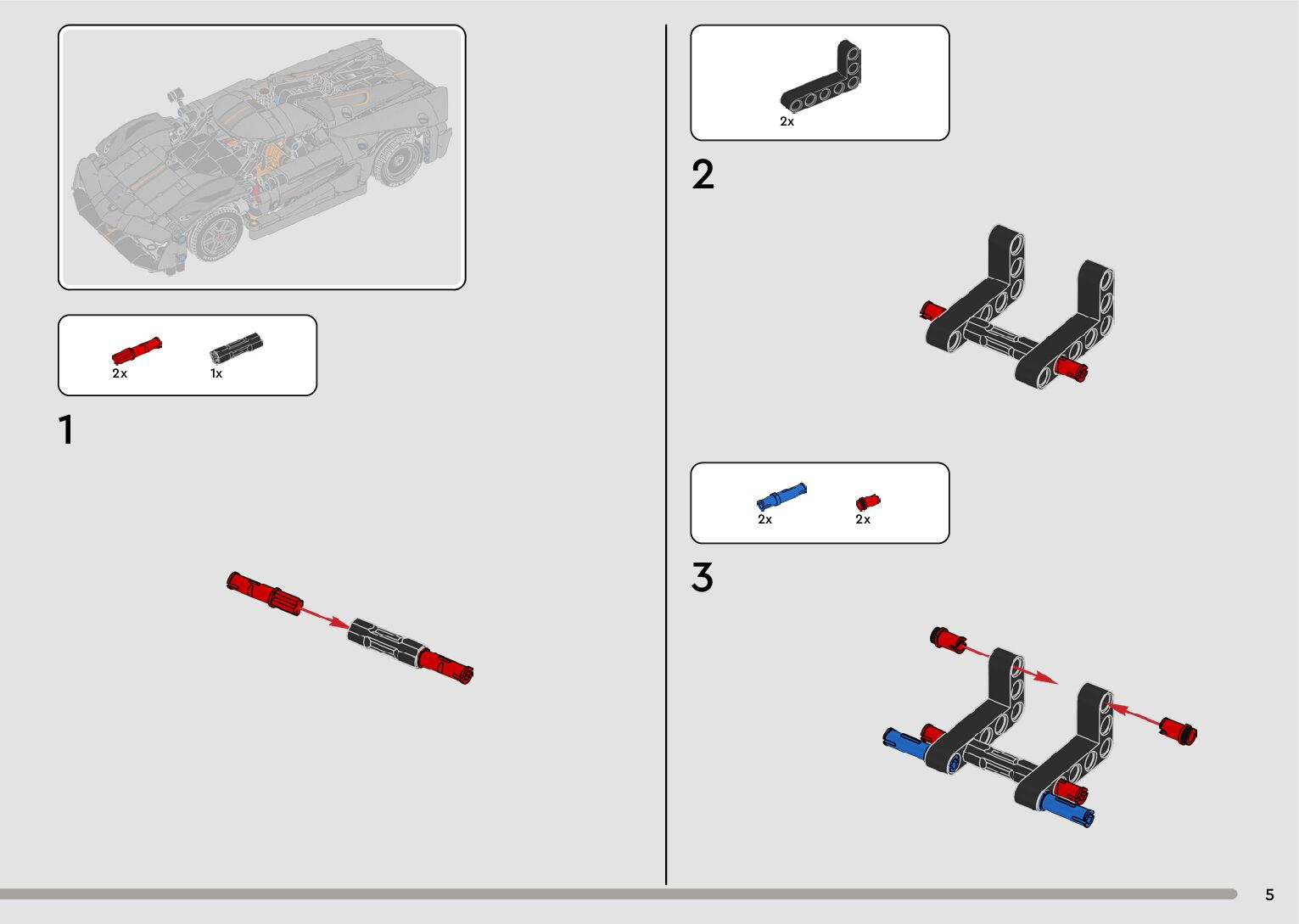 2x 1x

1

2x

2

2x 2x

3

5