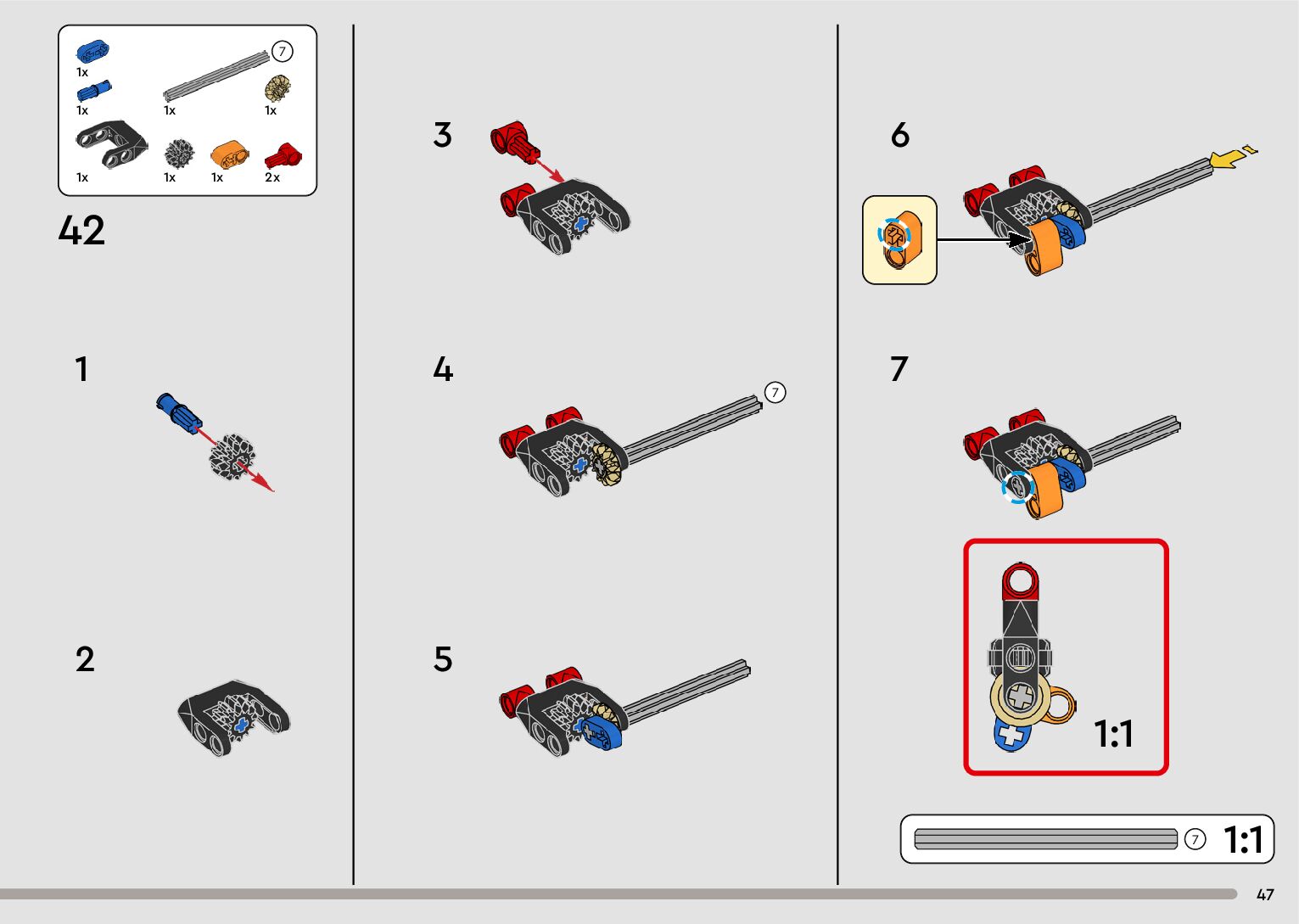 1x
1x
1x
7
1x
1x
1x
1x
2x

42

1

2

3

4
7

5

6

7

1:1

7
1:1

47