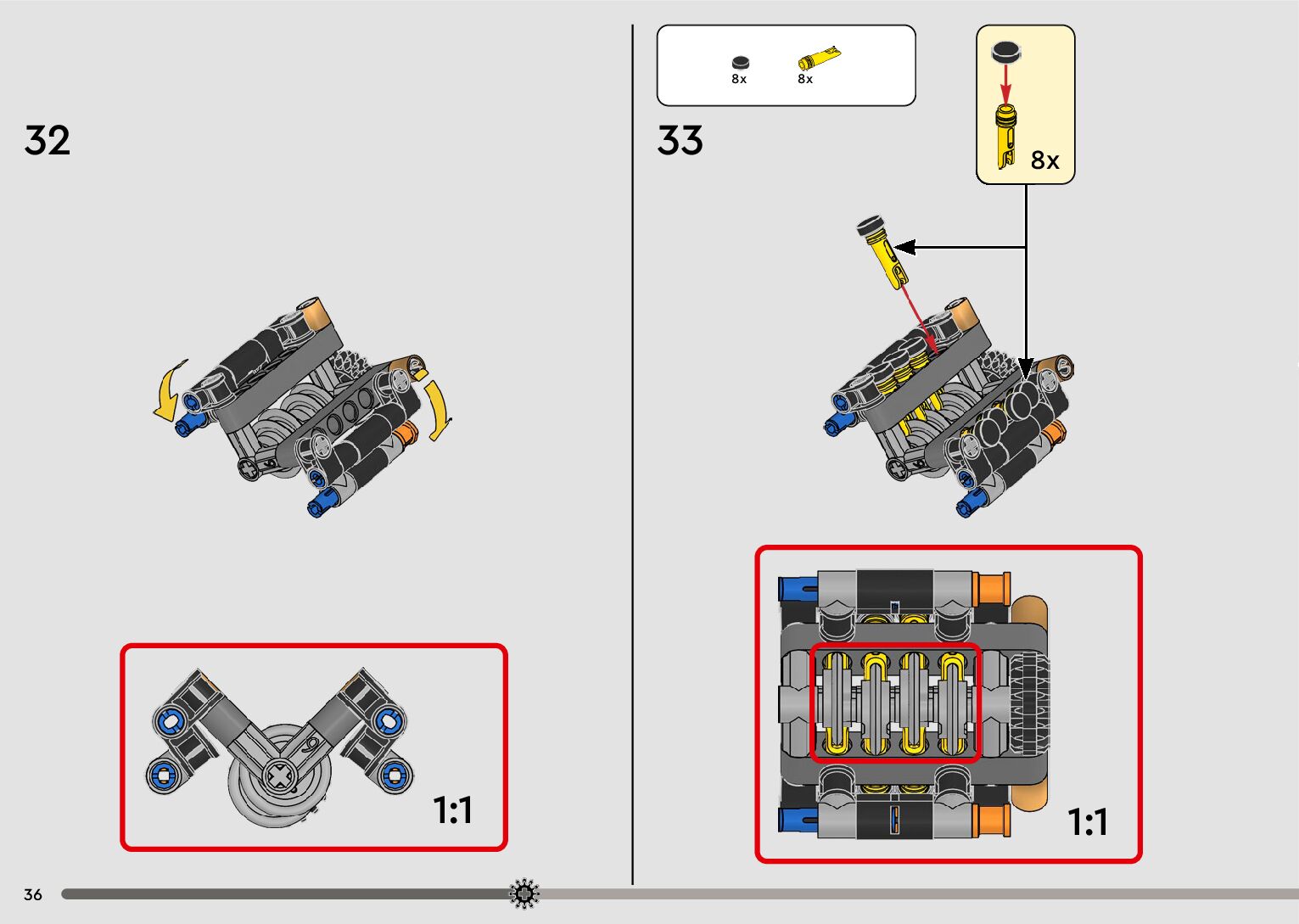 32

1:1

8x 8x

33

8x

1:1

36