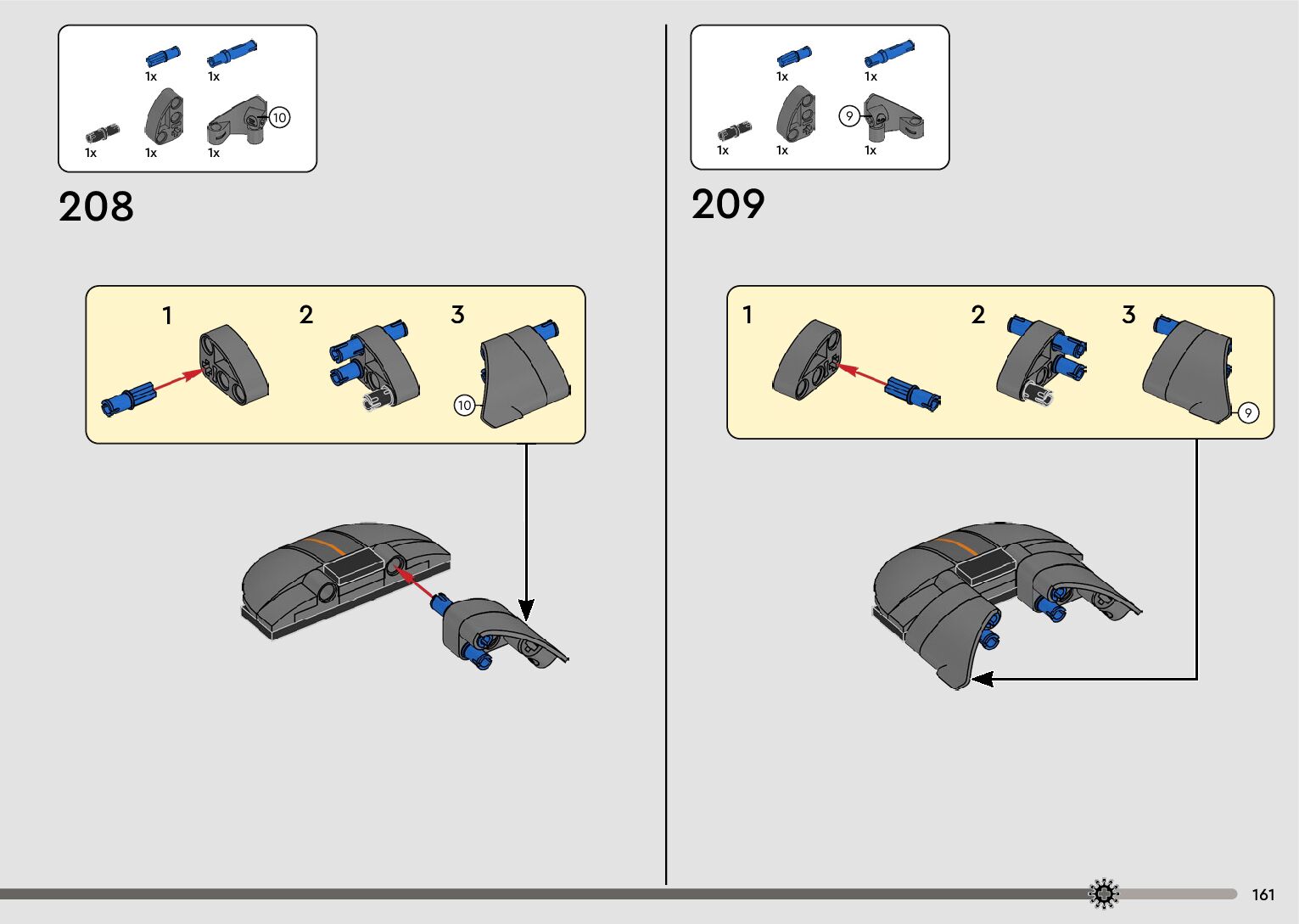 1x 1x
1x 1x 1x
10

208

1 2 3

10

1x 1x
1x 1x 1x
9

209

1 2 3

9

161