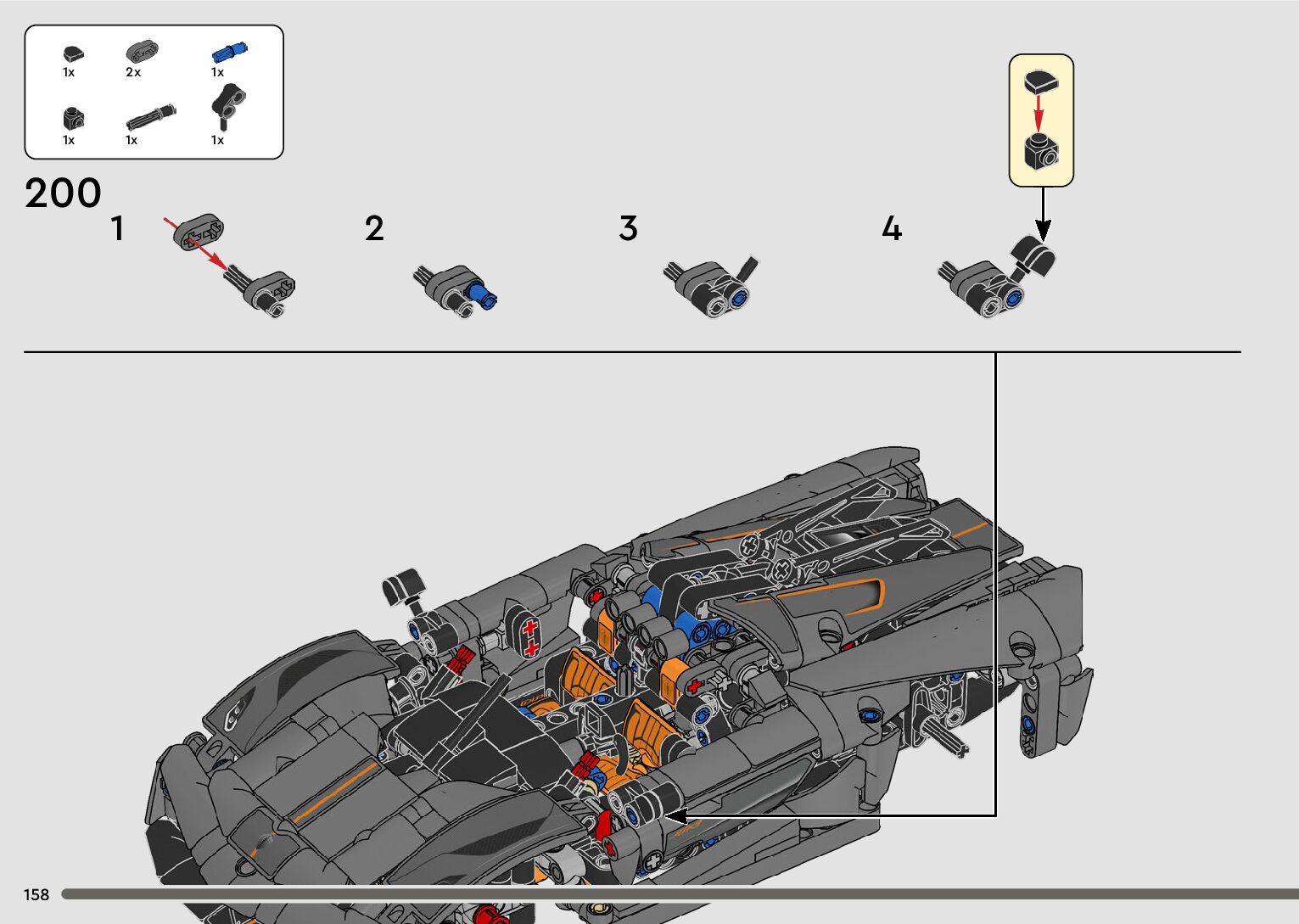 1x 2x 1x
1x 1x 1x

200

1

2

3

4

158