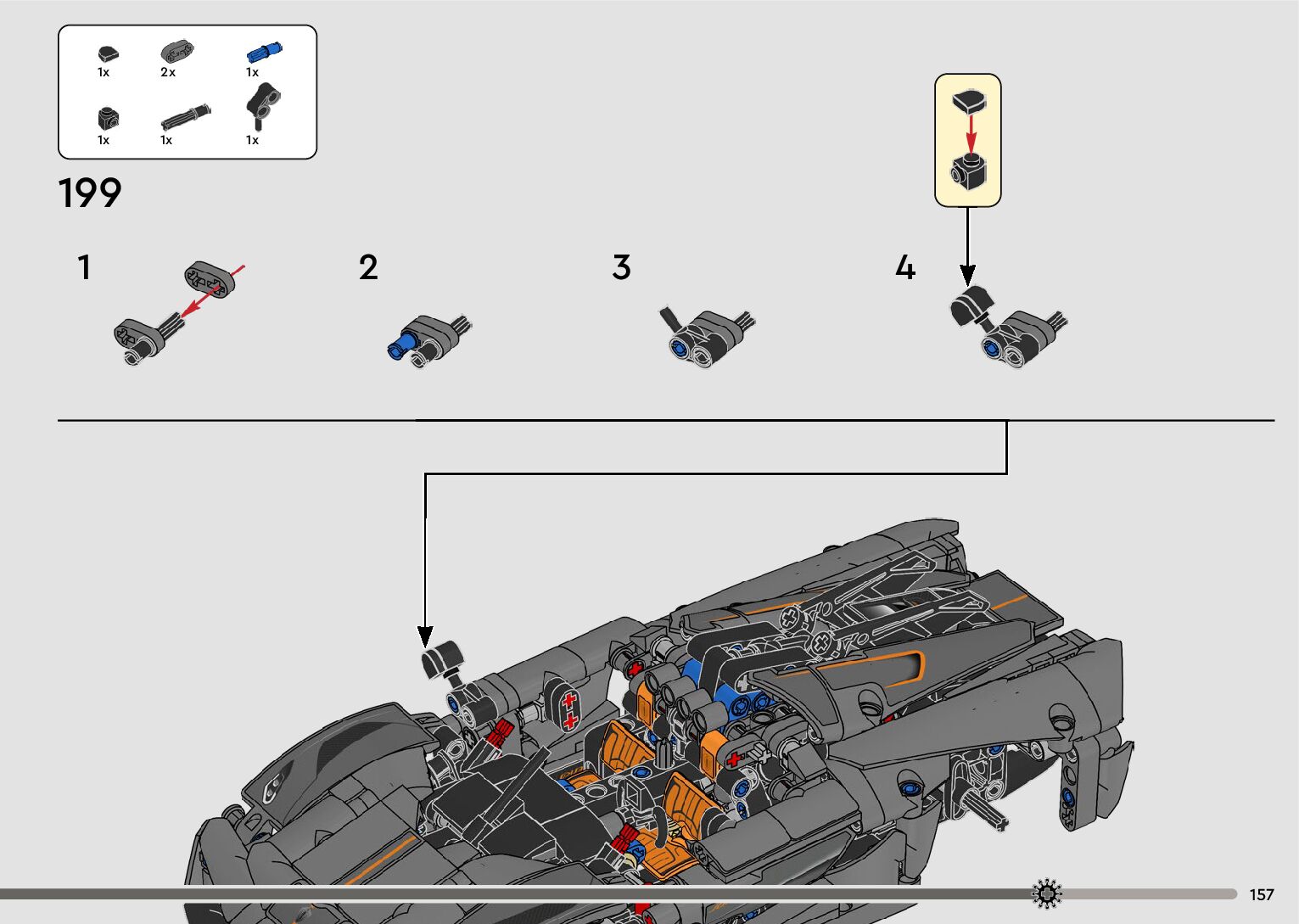 1x 2x 1x
1x 1x 1x

199

1

2

3

4

157