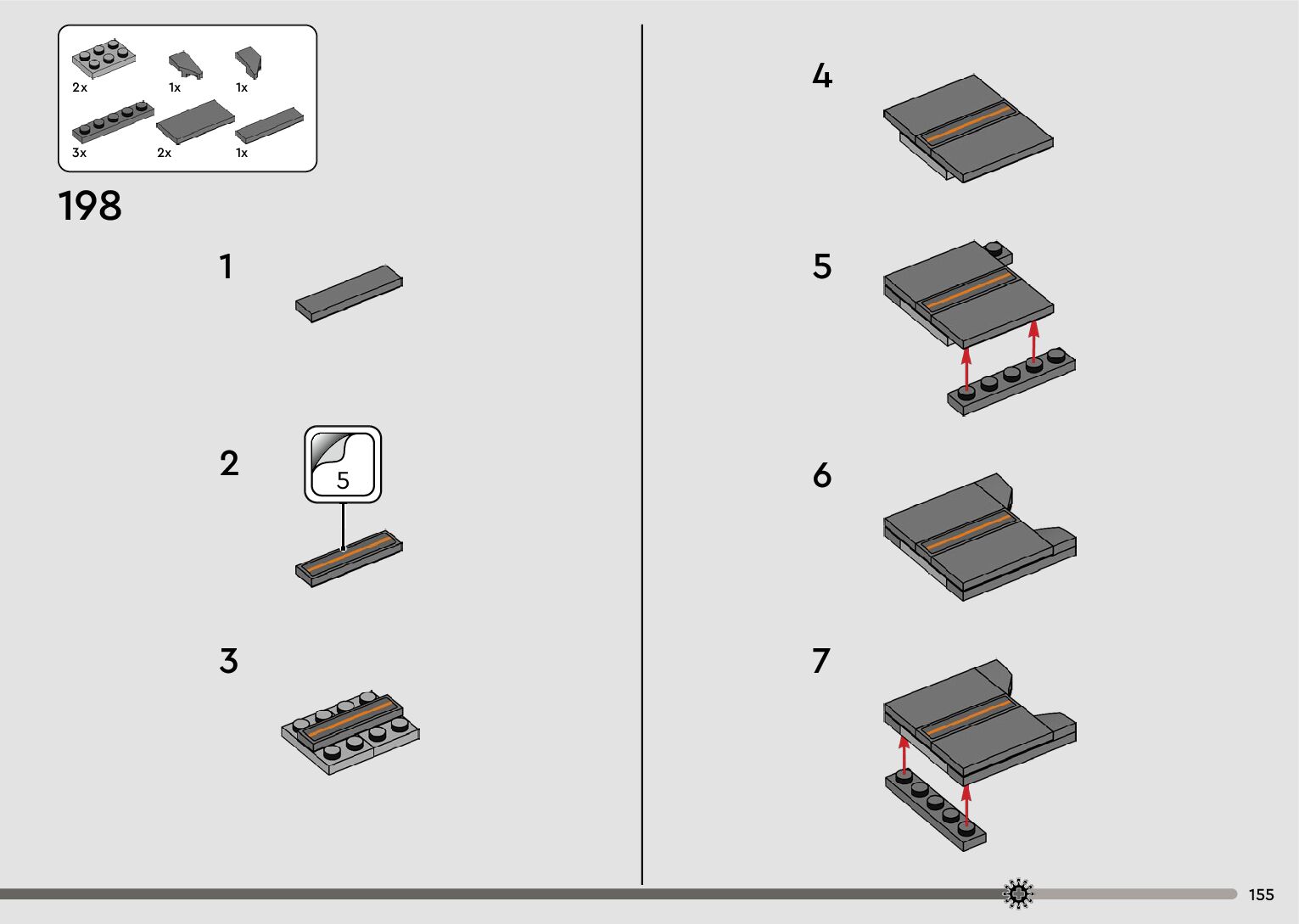 2x
1x
1x
3x
2x
1x

198

1

2

5

3

4

5

6

7

155